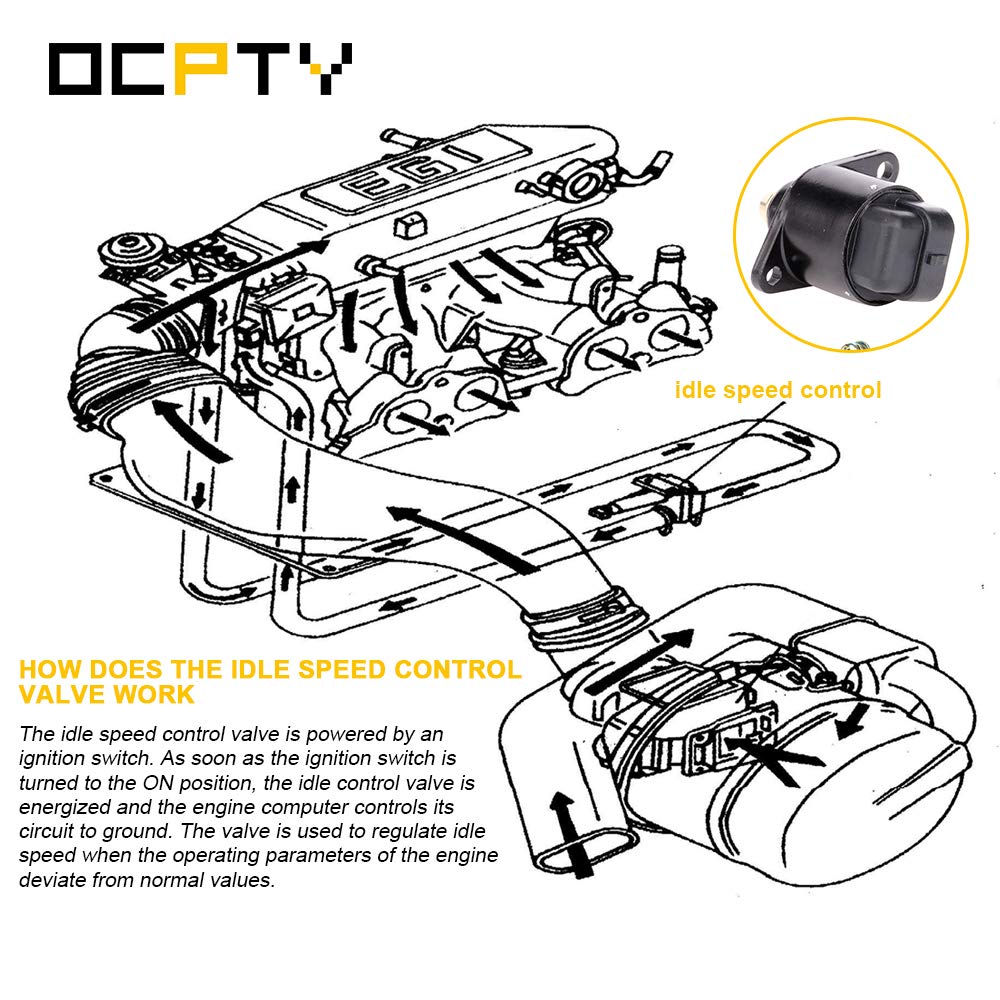 OCPTY

EGI

idle speed control

HOW DOES THE IDLE SPEED CONTROL VALVE WORK

The idle speed control valve is powered by an ignition switch. As soon as the ignition switch is turned to the ON position, the idle control valve is energized and the engine computer controls its circuit to ground. The valve is used to regulate idle speed when the operating parameters of the engine deviate from normal values.