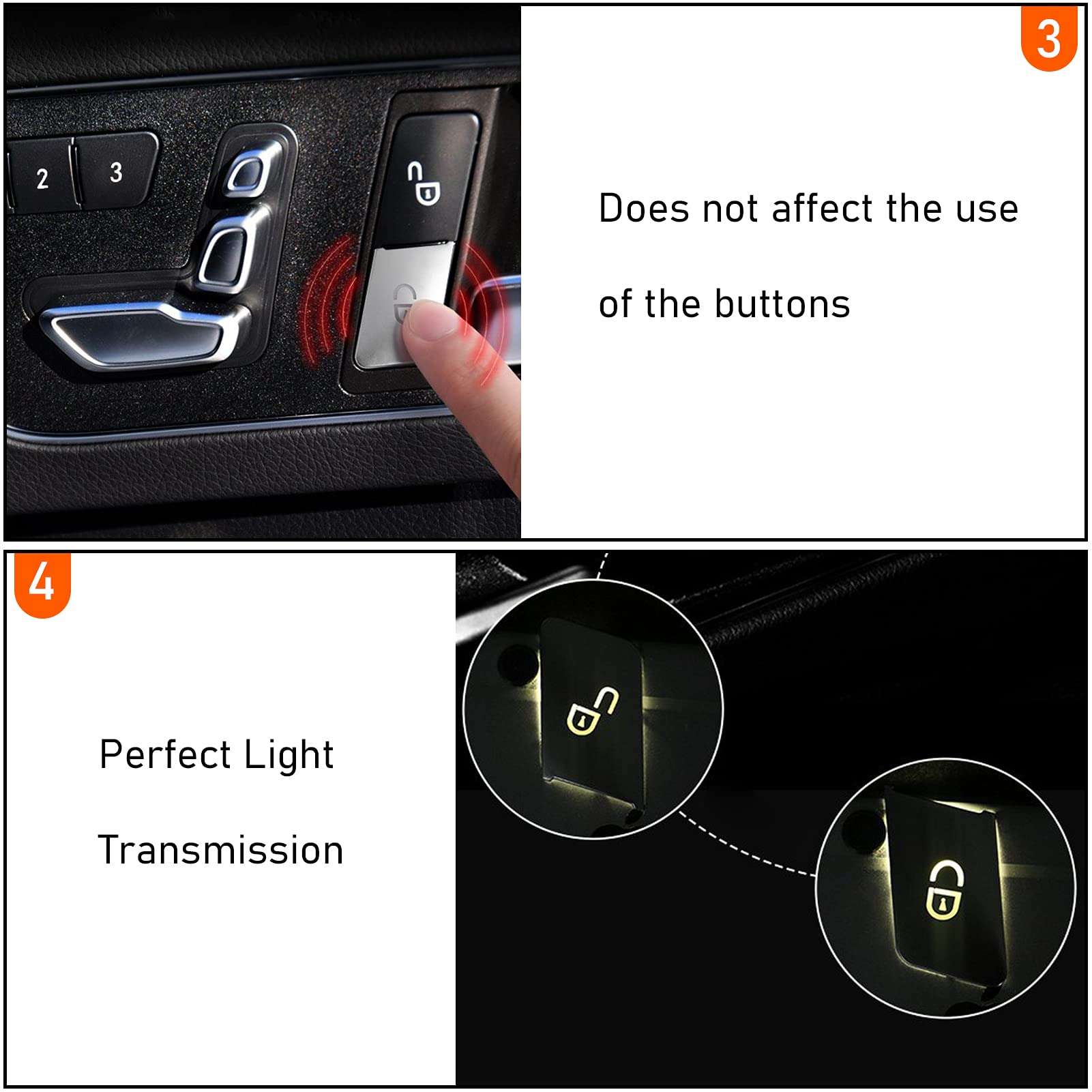 2 3

3

Does not affect the use

of the buttons

4

Perfect Light

Transmission