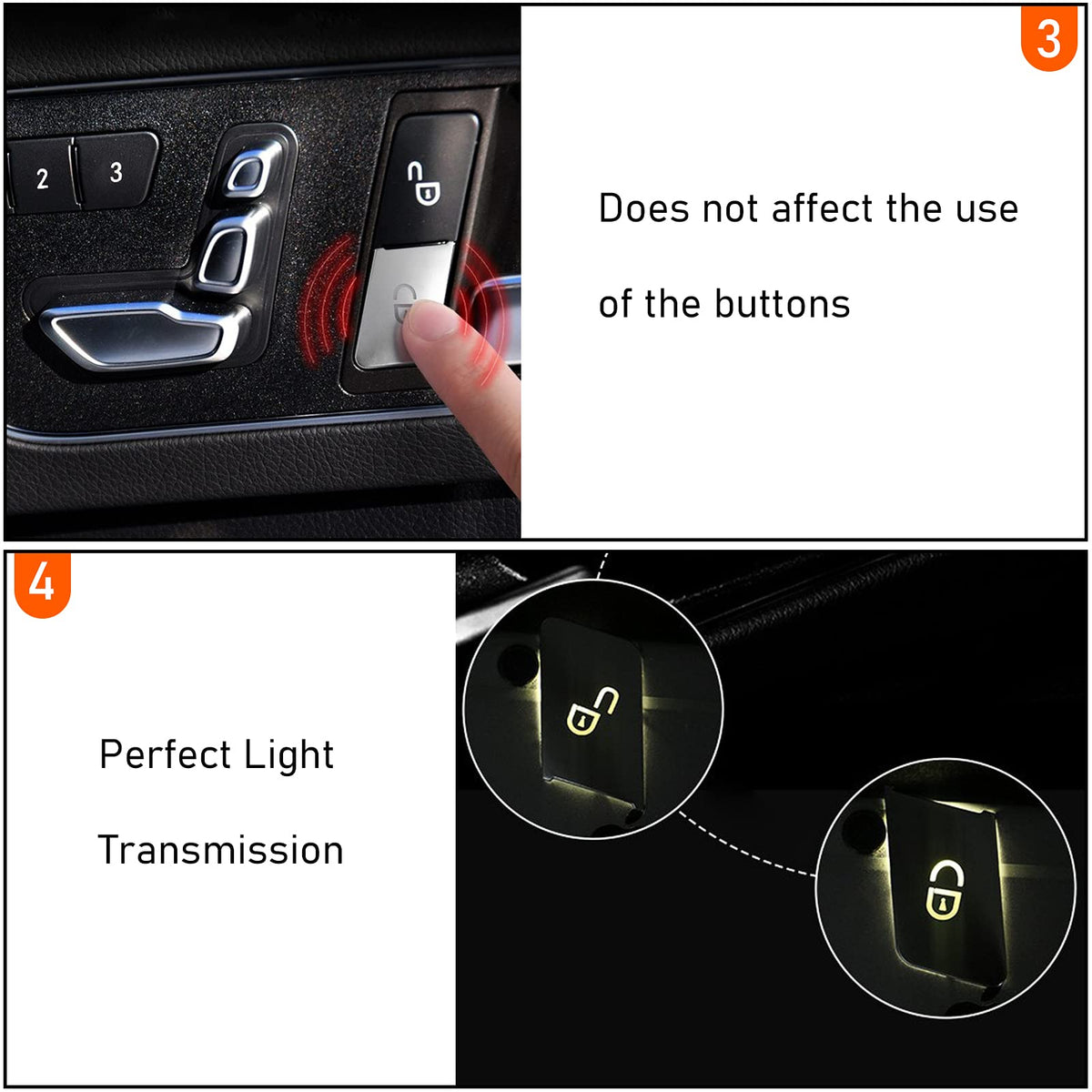 2 3

3

Does not affect the use of the buttons

4

Perfect Light Transmission