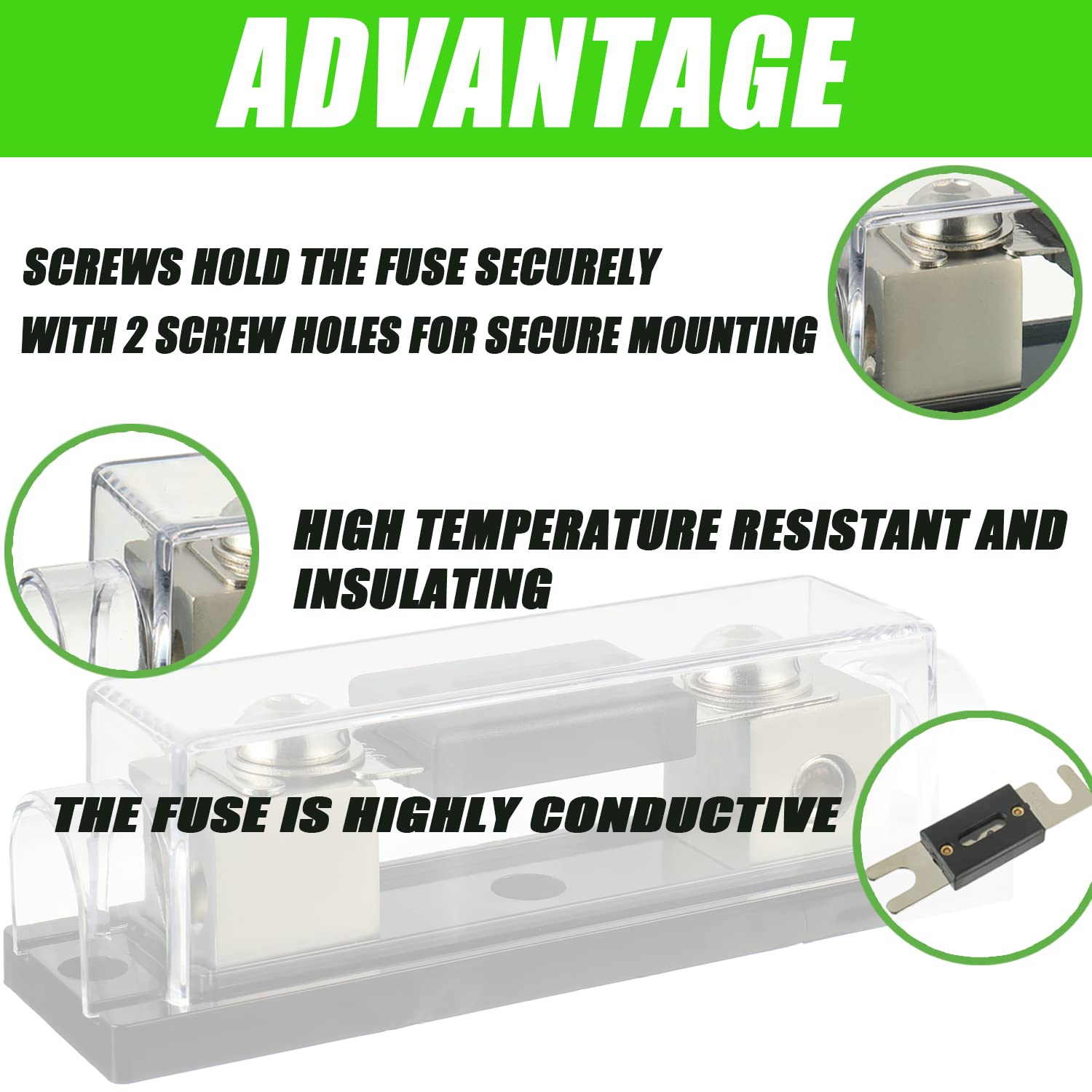 ADVANTAGE

SCREWS HOLD THE FUSE SECURELY

WITH 2 SCREW HOLES FOR SECURE MOUNTING

HIGH TEMPERATURE RESISTANT AND INSULATING

THE FUSE IS HIGHLY CONDUCTIVE