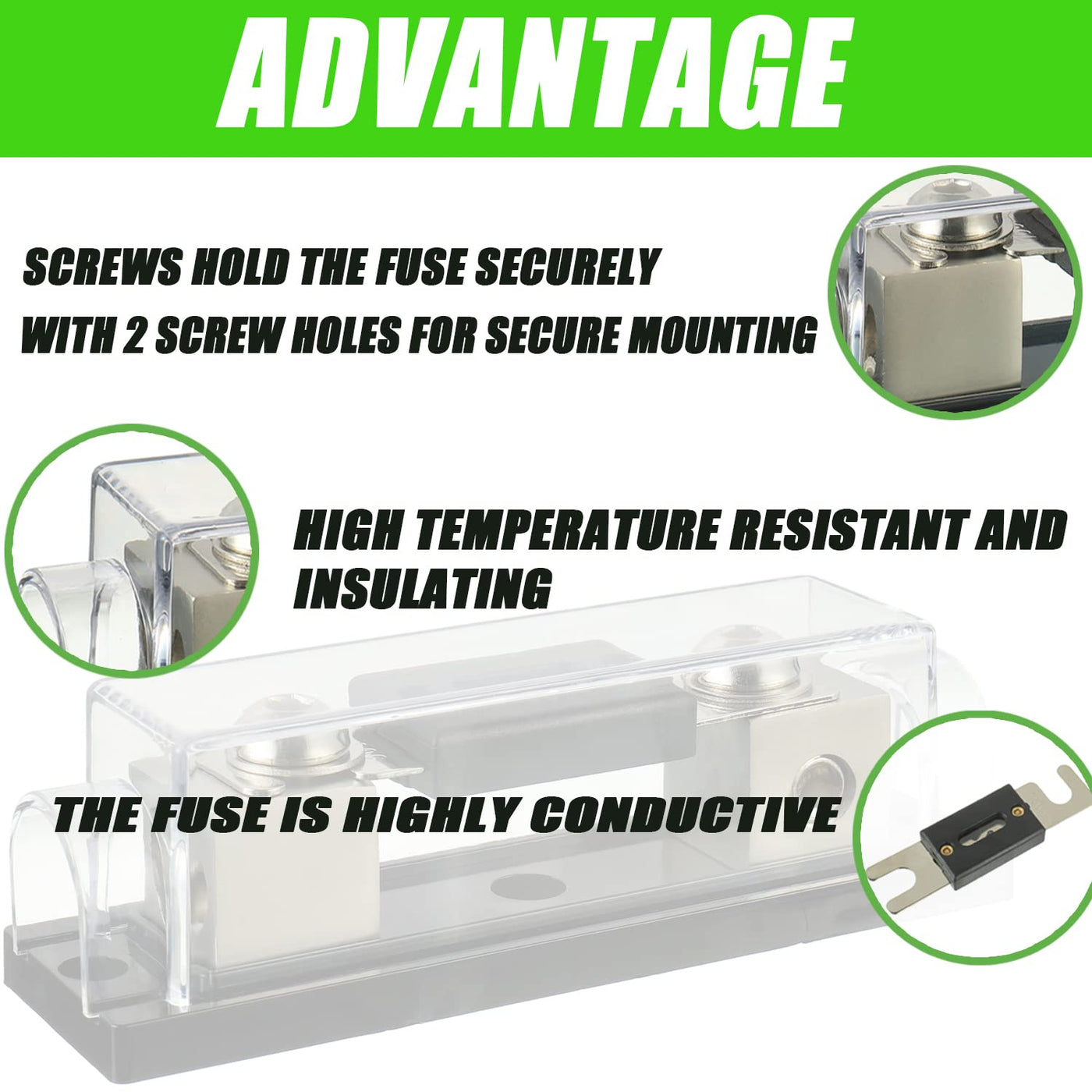 ADVANTAGE

SCREWS HOLD THE FUSE SECURELY

WITH 2 SCREW HOLES FOR SECURE MOUNTING

HIGH TEMPERATURE RESISTANT AND INSULATING

THE FUSE IS HIGHLY CONDUCTIVE