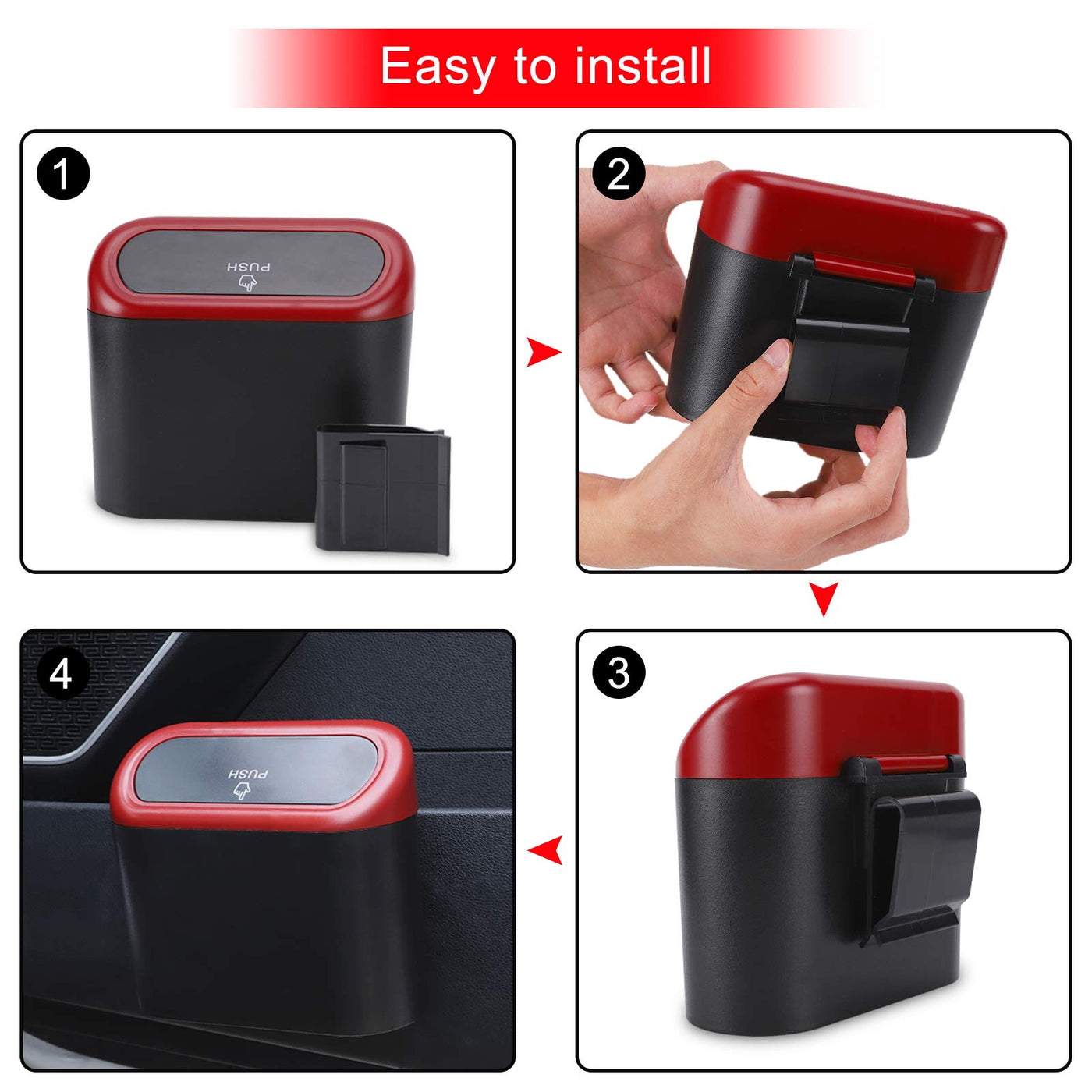 Easy to install

1

PUSH

2

3

4

PUSH