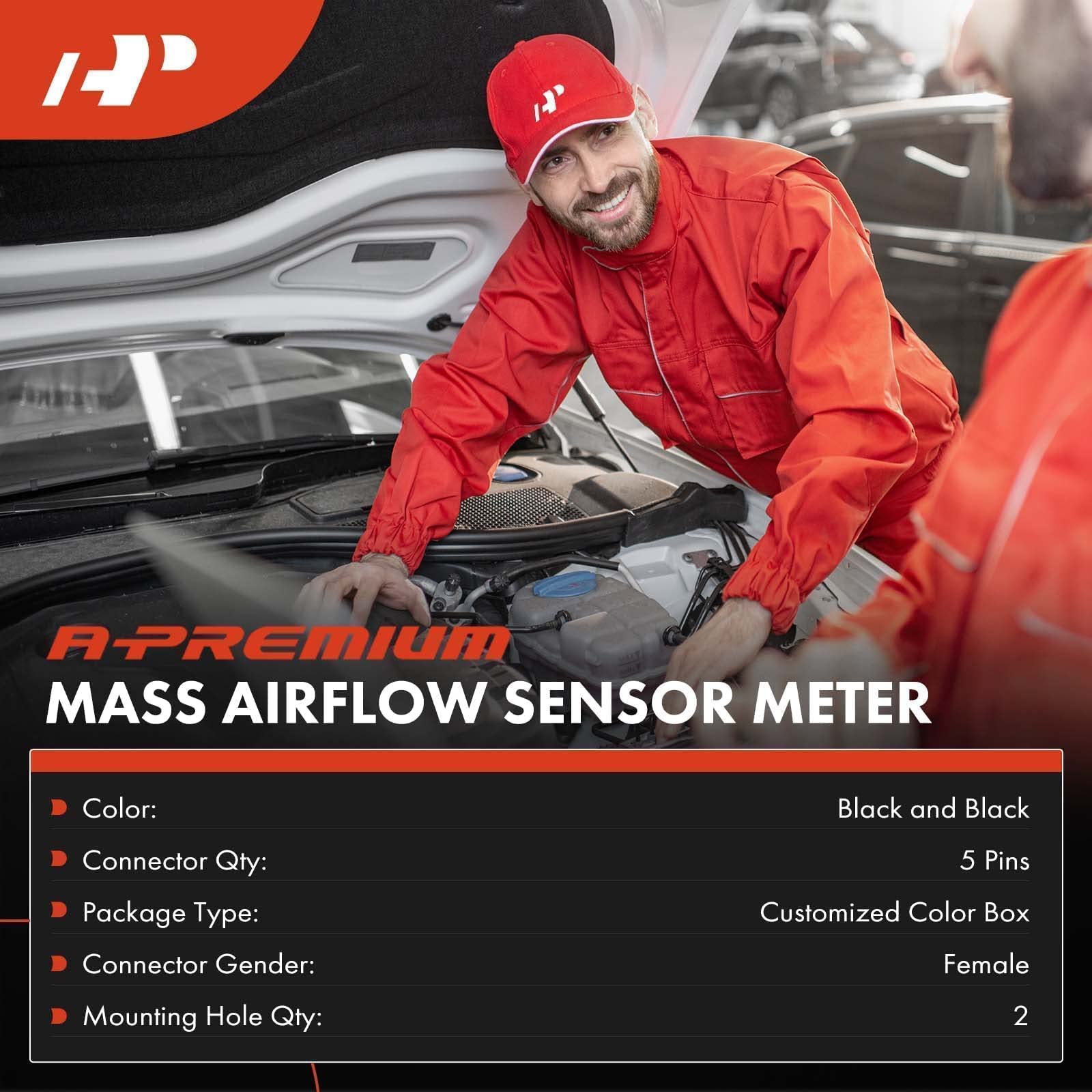 AP

AP

A-PREMIUM

MASS AIRFLOW SENSOR METER

| | |
|---|---|
| Color: | Black and Black |
| Connector Qty: | 5 Pins |
| Package Type: | Customized Color Box |
| Connector Gender: | Female |
| Mounting Hole Qty: | 2 |