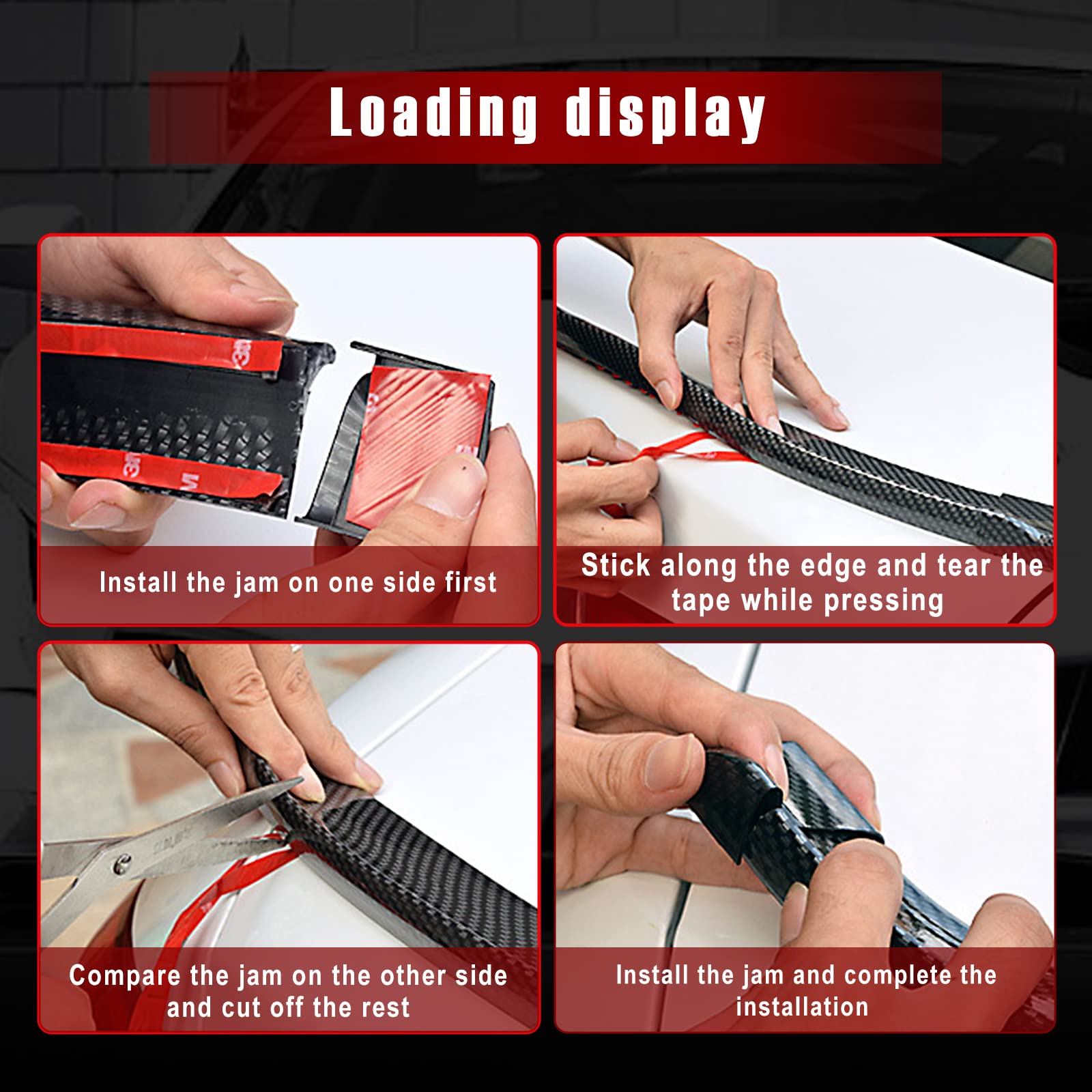 Loading display

3M

3M

Install the jam on one side first

Stick along the edge and tear the tape while pressing

Compare the jam on the other side and cut off the rest

Install the jam and complete the installation