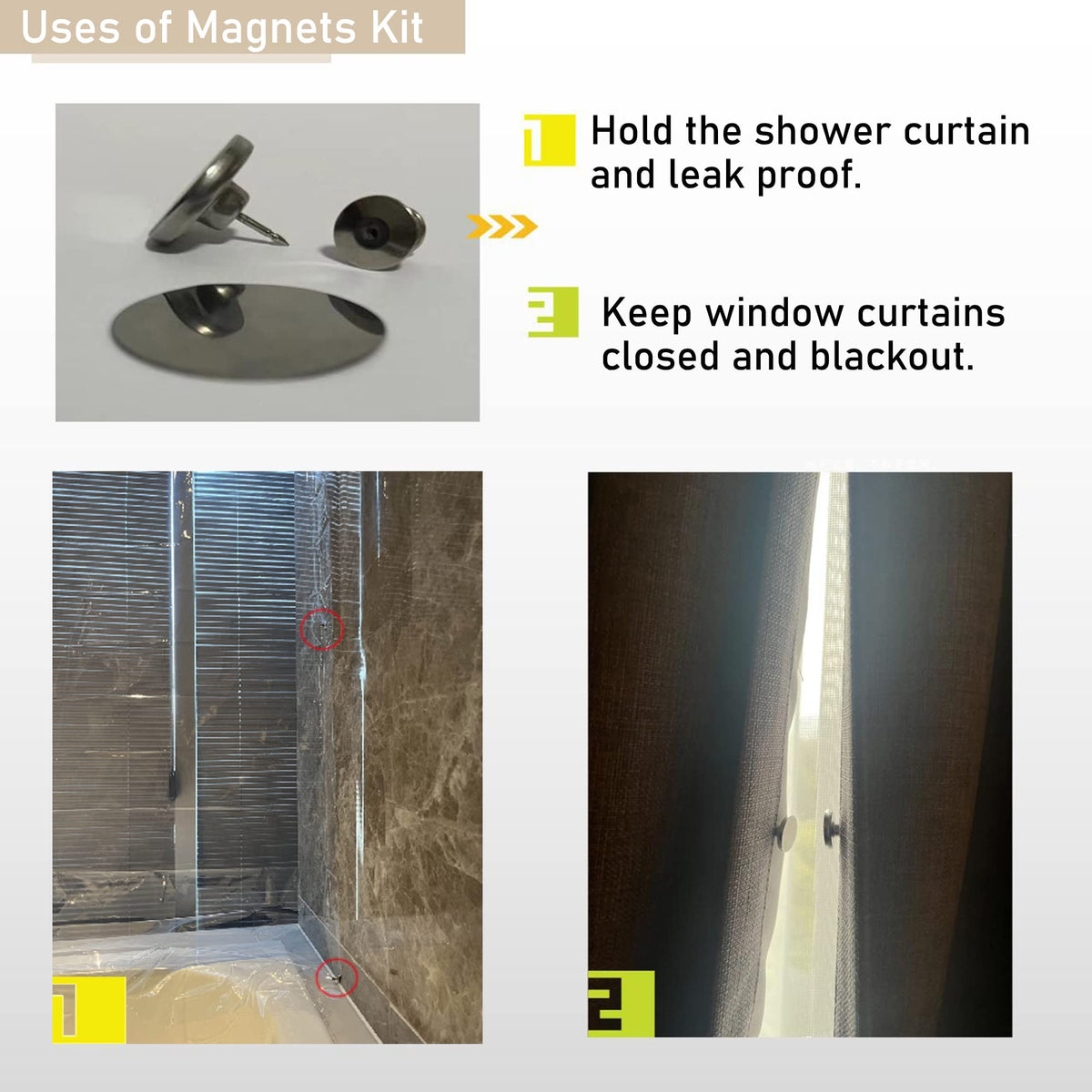 Uses of Magnets Kit

1 Hold the shower curtain and leak proof.

2 Keep window curtains closed and blackout.

1

2