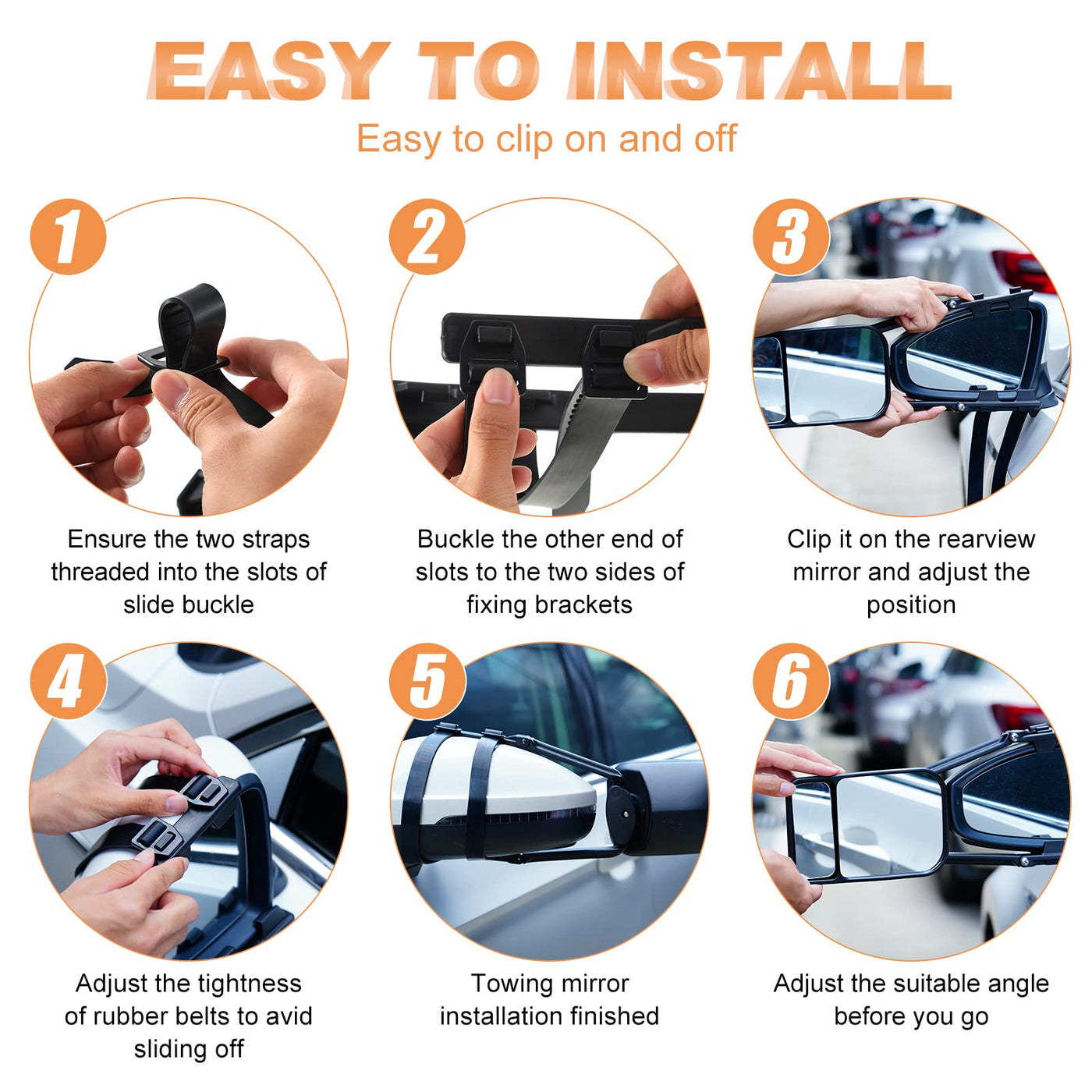 EASY TO INSTALL

Easy to clip on and off

1

Ensure the two straps threaded into the slots of slide buckle

2

Buckle the other end of slots to the two sides of fixing brackets

3

Clip it on the rearview mirror and adjust the position

4

Adjust the tightness of rubber belts to avid sliding off

5

Towing mirror installation finished

6

Adjust the suitable angle before you go