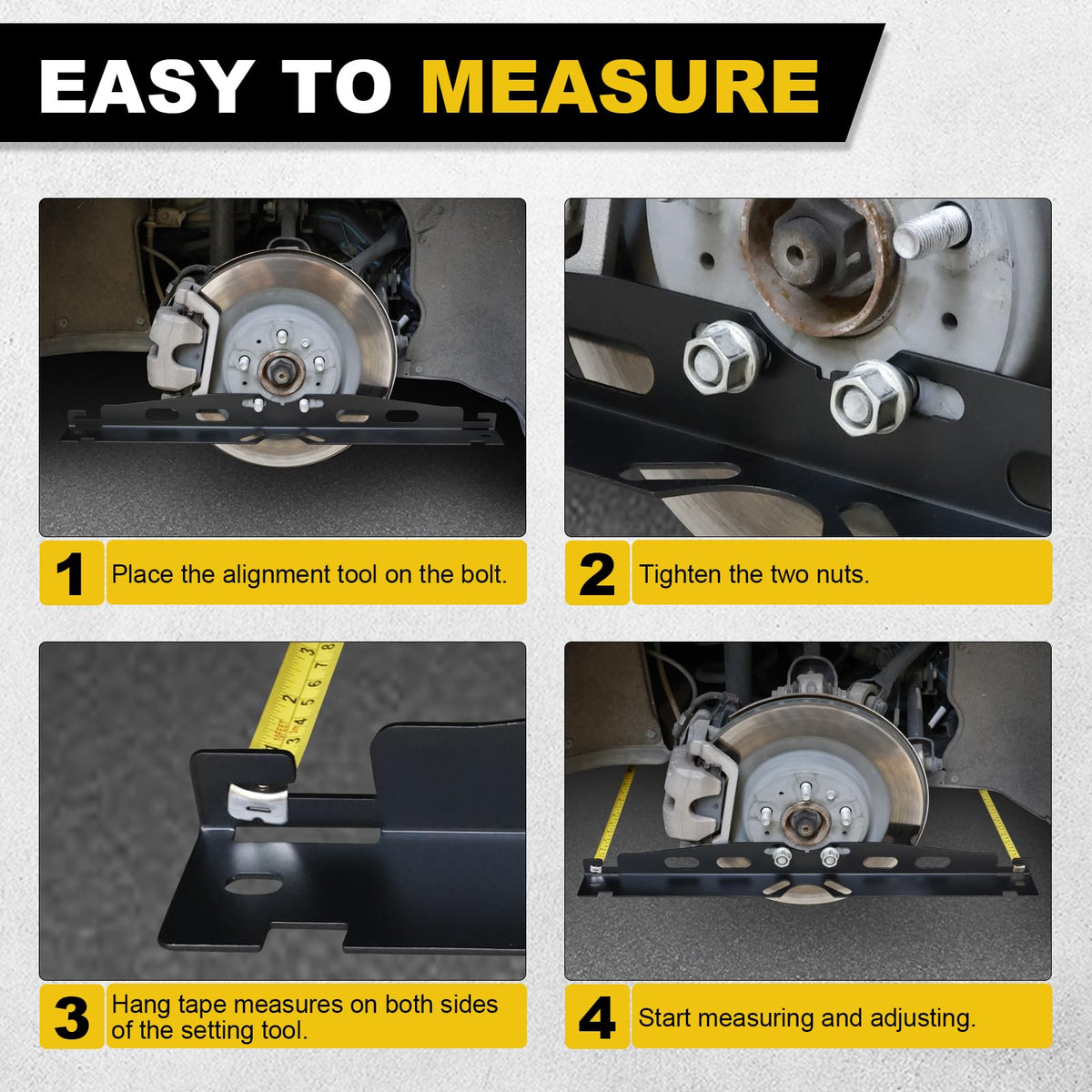 EASY TO MEASURE

1 Place the alignment tool on the bolt.

2 Tighten the two nuts.

3 Hang tape measures on both sides of the setting tool.

4 Start measuring and adjusting.