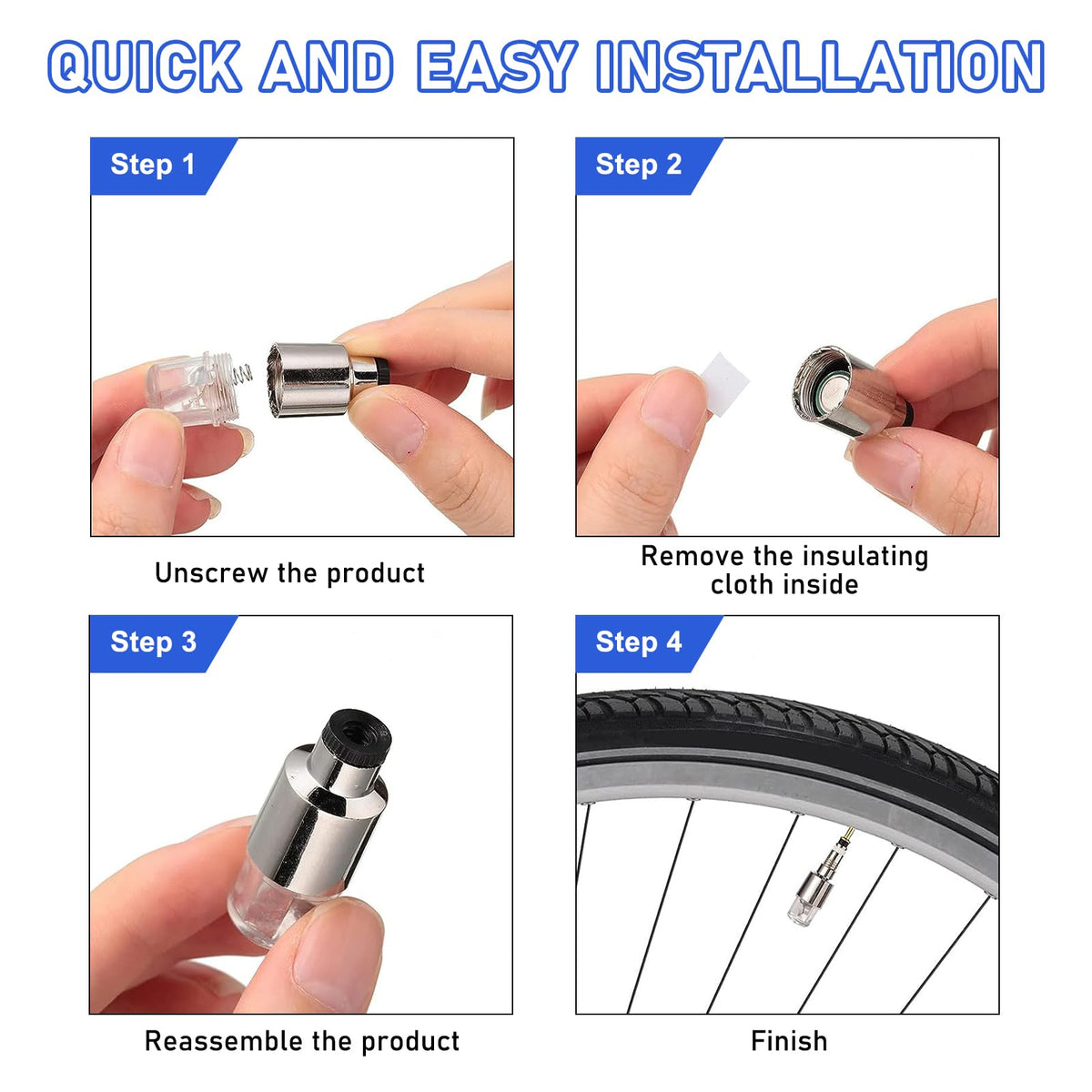 QUICK AND EASY INSTALLATION

Step 1

Unscrew the product

Step 2

Remove the insulating cloth inside

Step 3

Reassemble the product

Step 4

Finish