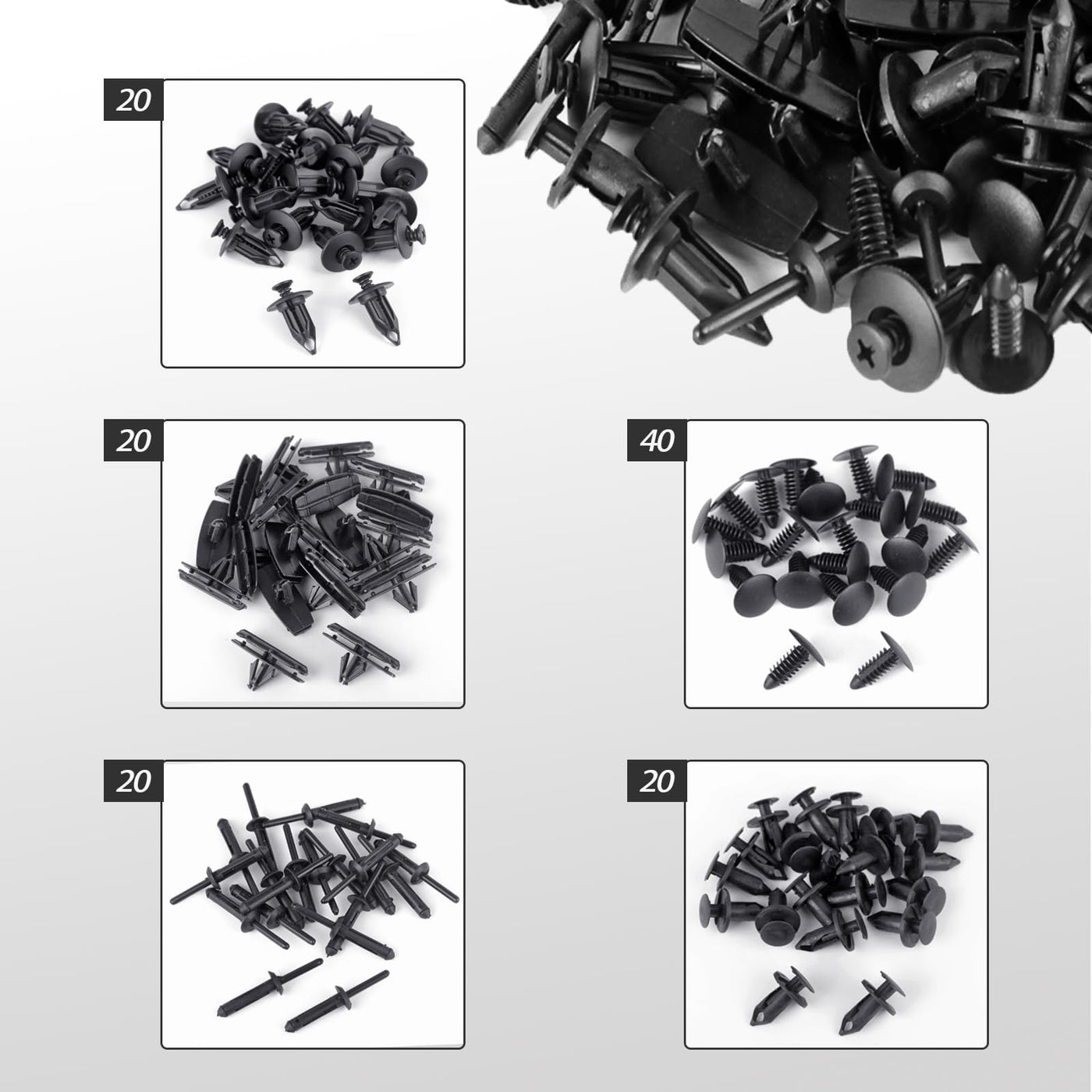 20

20

40

20

20