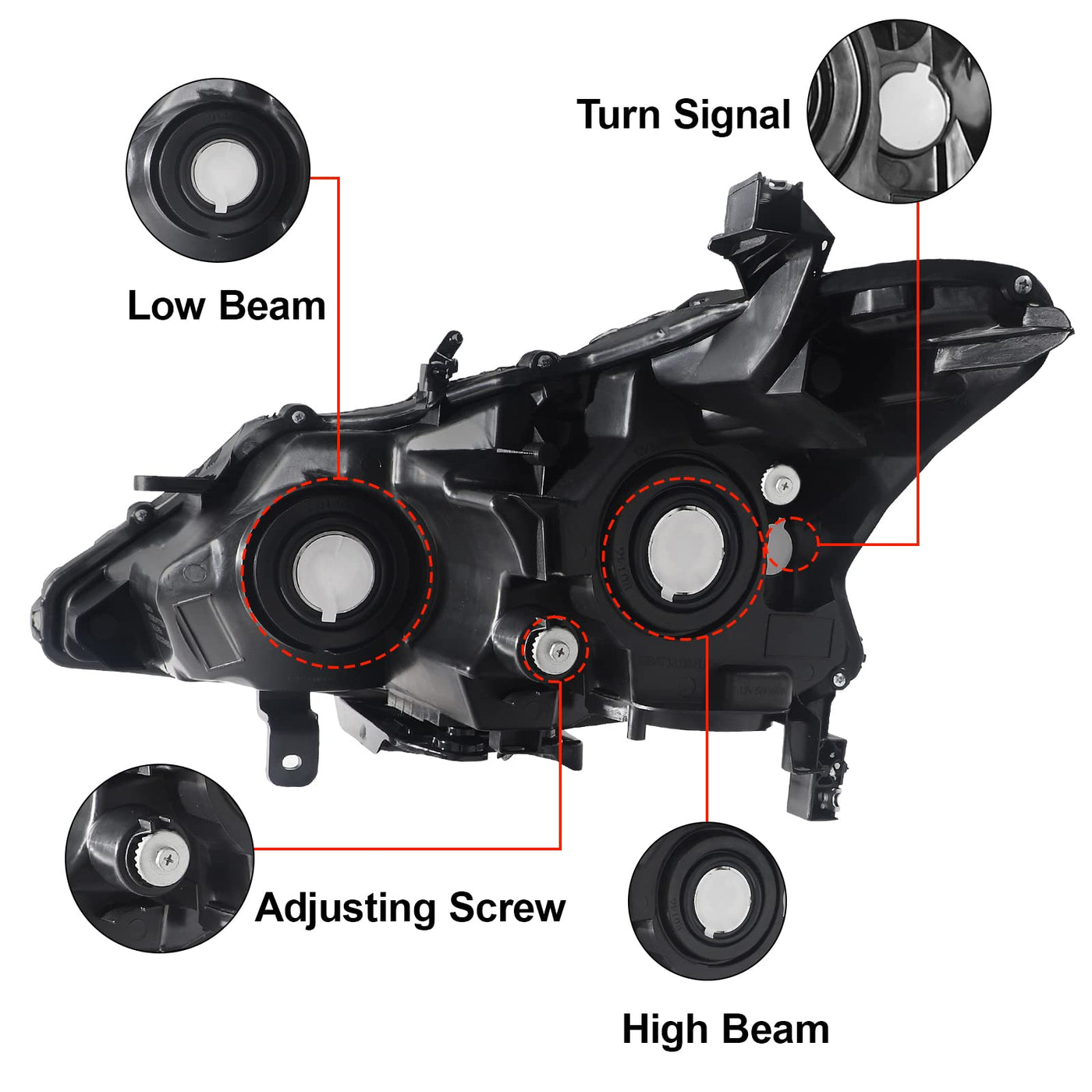 Turn Signal

Low Beam

Adjusting Screw

High Beam