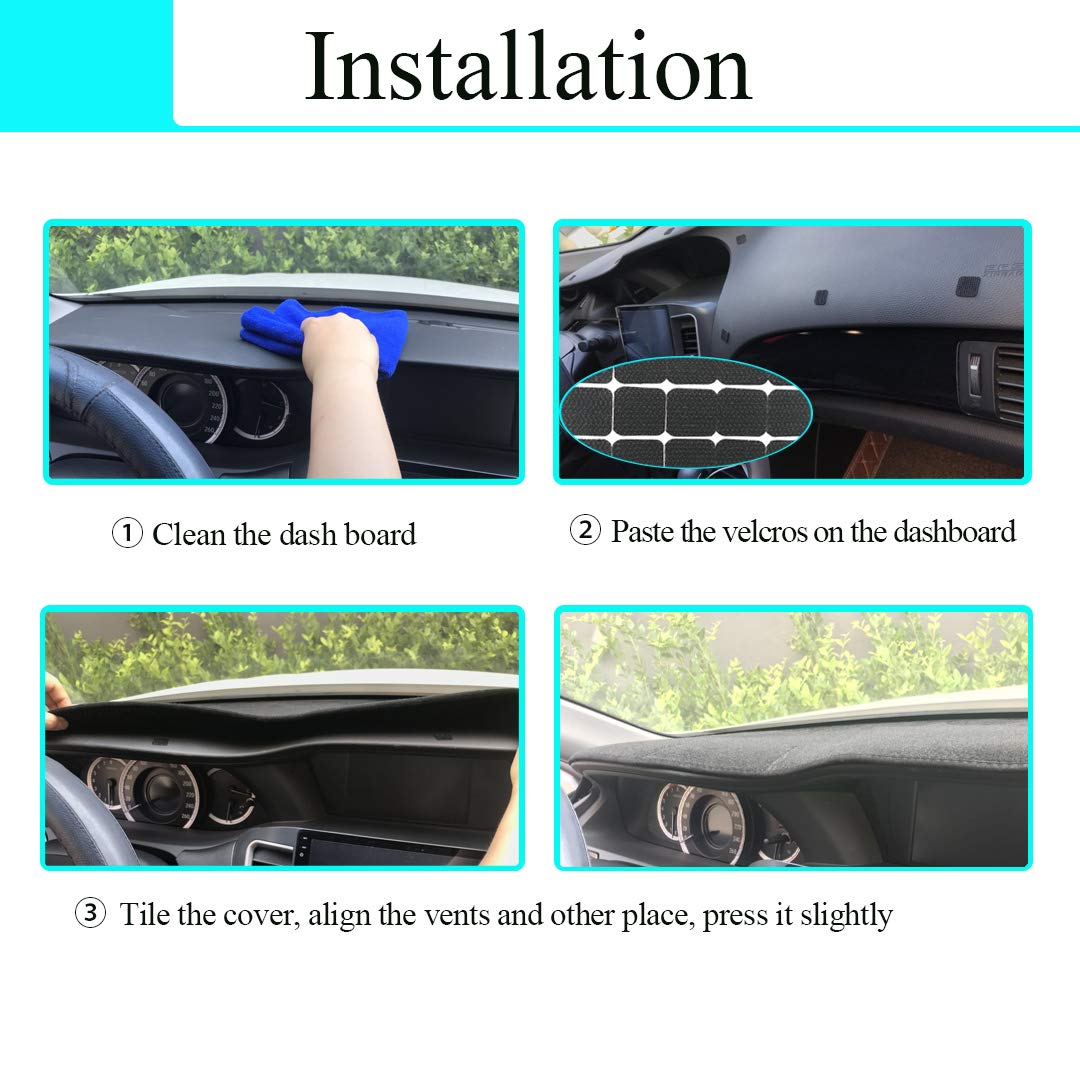 Installation

① Clean the dash board

② Paste the velcros on the dashboard

③ Tile the cover, align the vents and other place, press it slightly