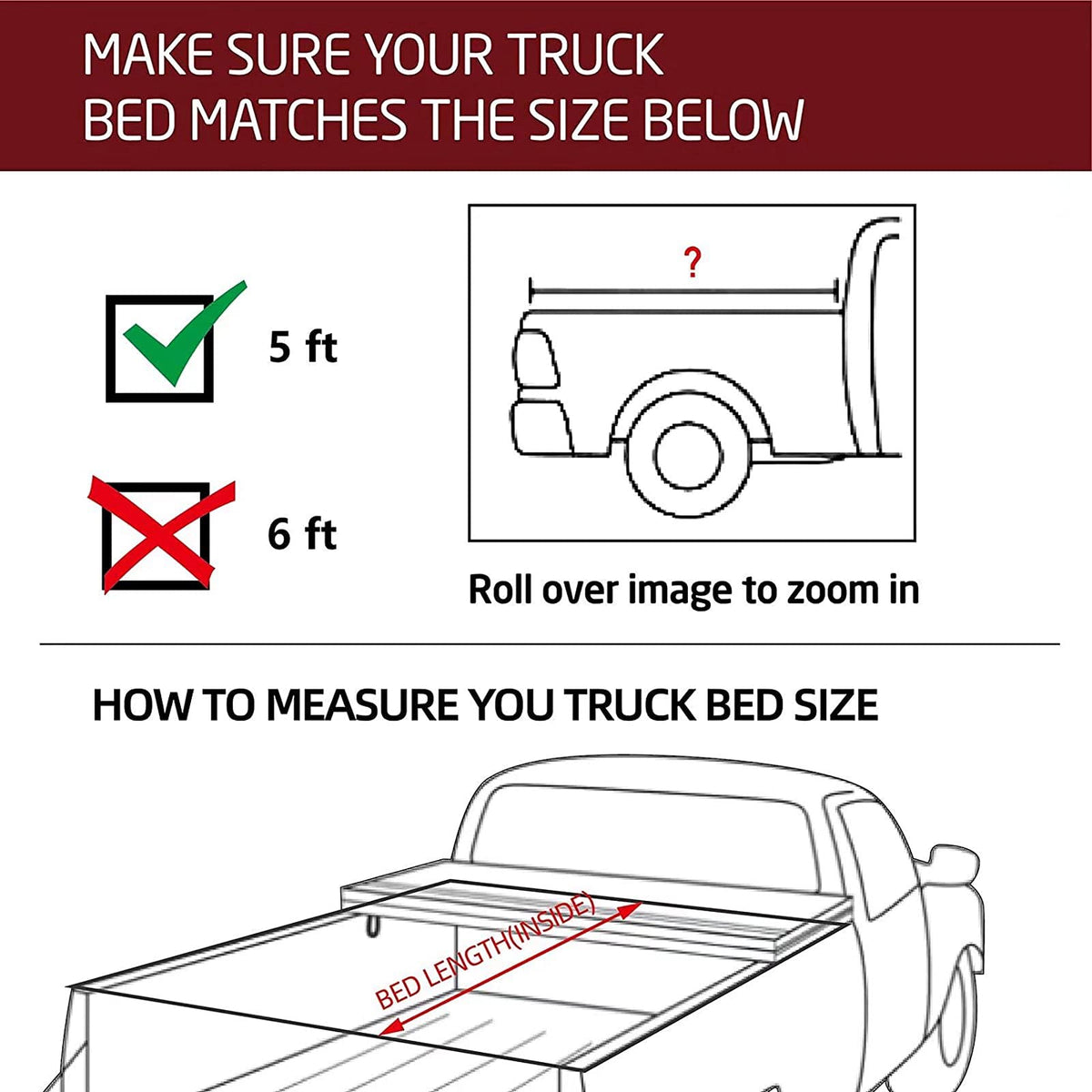 MAKE SURE YOUR TRUCK BED MATCHES THE SIZE BELOW

5 ft

6 ft

?

Roll over image to zoom in

HOW TO MEASURE YOU TRUCK BED SIZE

BED LENGTH(INSIDE)