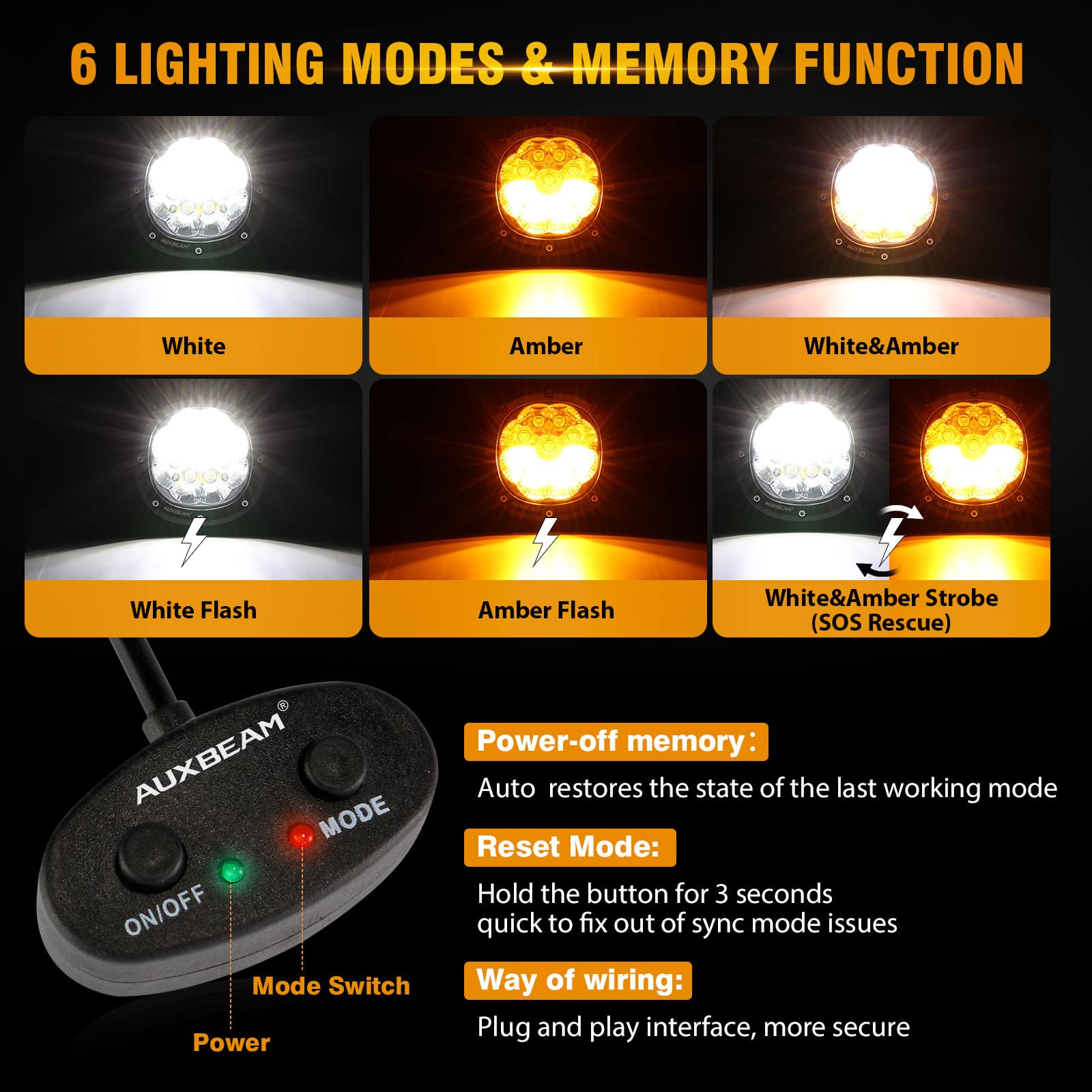 6 LIGHTING MODES & MEMORY FUNCTION

AUXBEAM

White

AUXBEAM

Amber

AUXBEAM

White&Amber

AUXBEAM

White Flash

AUXBEAM

Amber Flash

AUXBEAM

AUXBEAM

White&Amber Strobe (SOS Rescue)

AUXBEAM®

MODE

ON/OFF

Mode Switch

Power

Power-off memory:

Auto restores the state of the last working mode

Reset Mode:

Hold the button for 3 seconds quick to fix out of sync mode issues

Way of wiring:

Plug and play interface, more secure