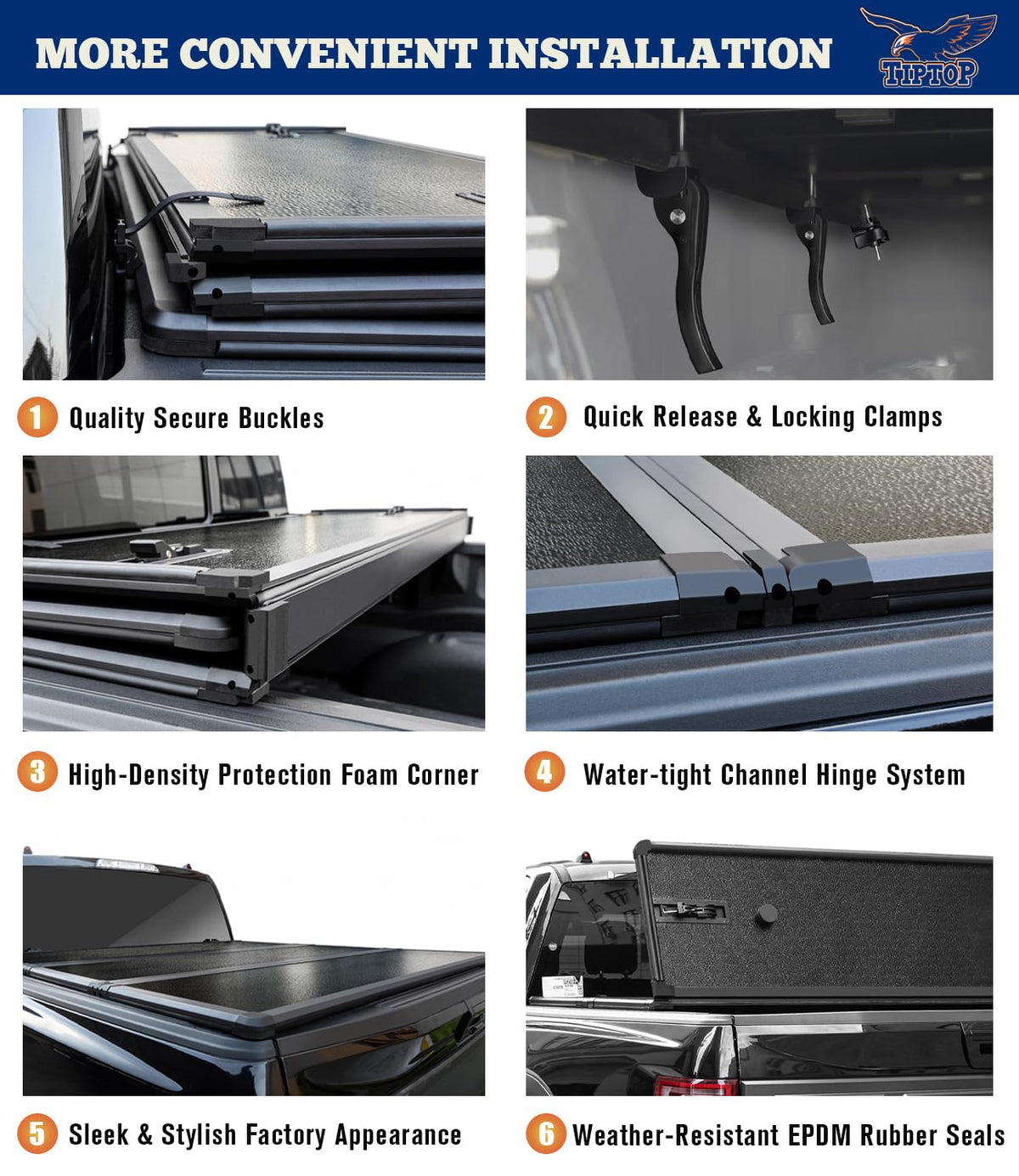 MORE CONVENIENT INSTALLATION

TIPTOP

1 Quality Secure Buckles

2 Quick Release & Locking Clamps

3 High-Density Protection Foam Corner

4 Water-tight Channel Hinge System

5 Sleek & Stylish Factory Appearance

6 Weather-Resistant EPDM Rubber Seals