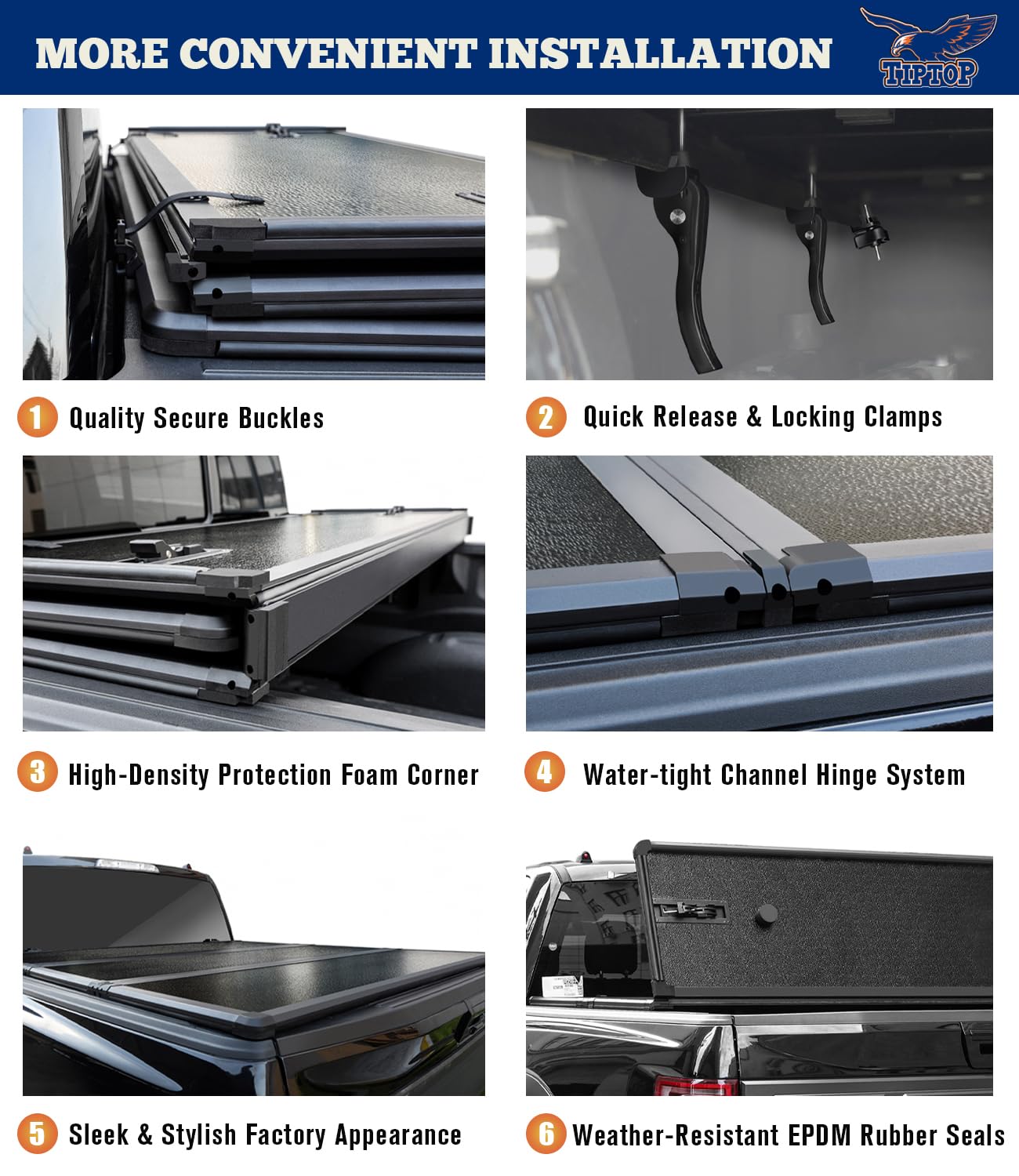 MORE CONVENIENT INSTALLATION

TIPTOP

1 Quality Secure Buckles

2 Quick Release & Locking Clamps

3 High-Density Protection Foam Corner

4 Water-tight Channel Hinge System

5 Sleek & Stylish Factory Appearance

6 Weather-Resistant EPDM Rubber Seals