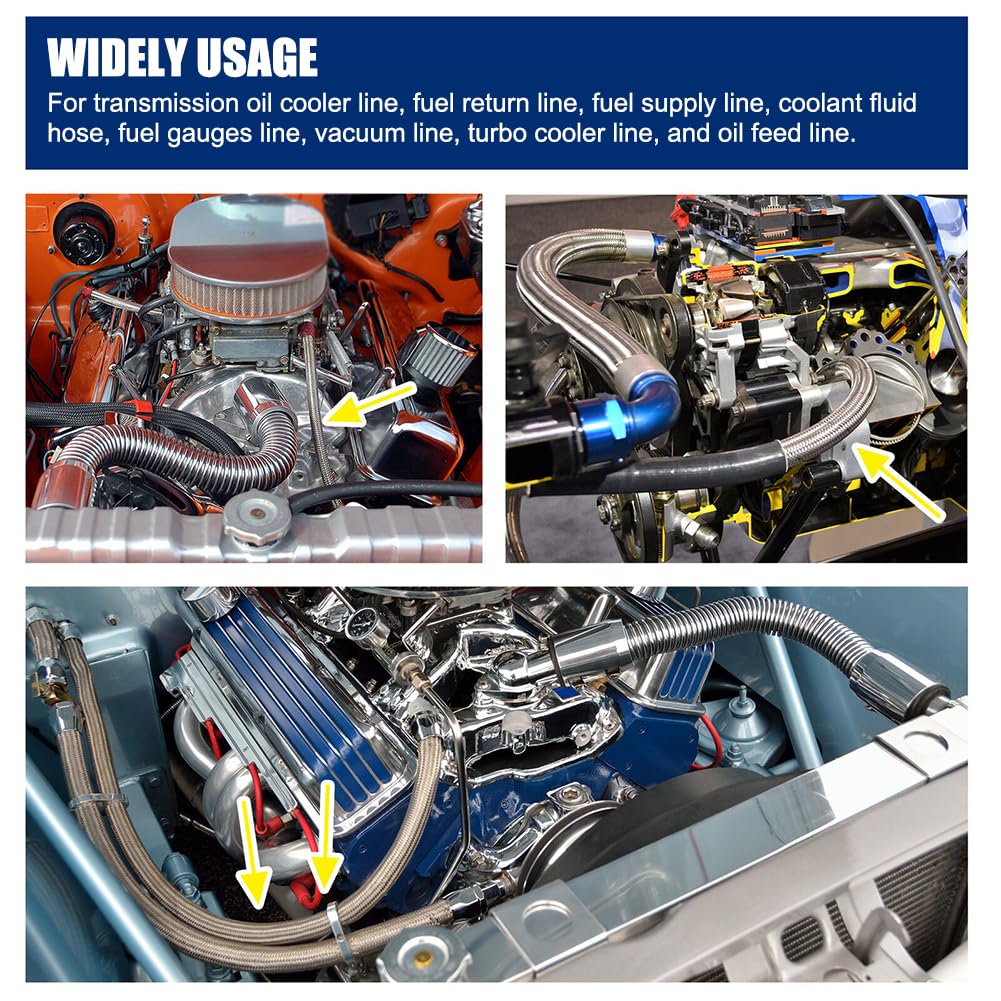 WIDELY USAGE

For transmission oil cooler line, fuel return line, fuel supply line, coolant fluid hose, fuel gauges line, vacuum line, turbo cooler line, and oil feed line.