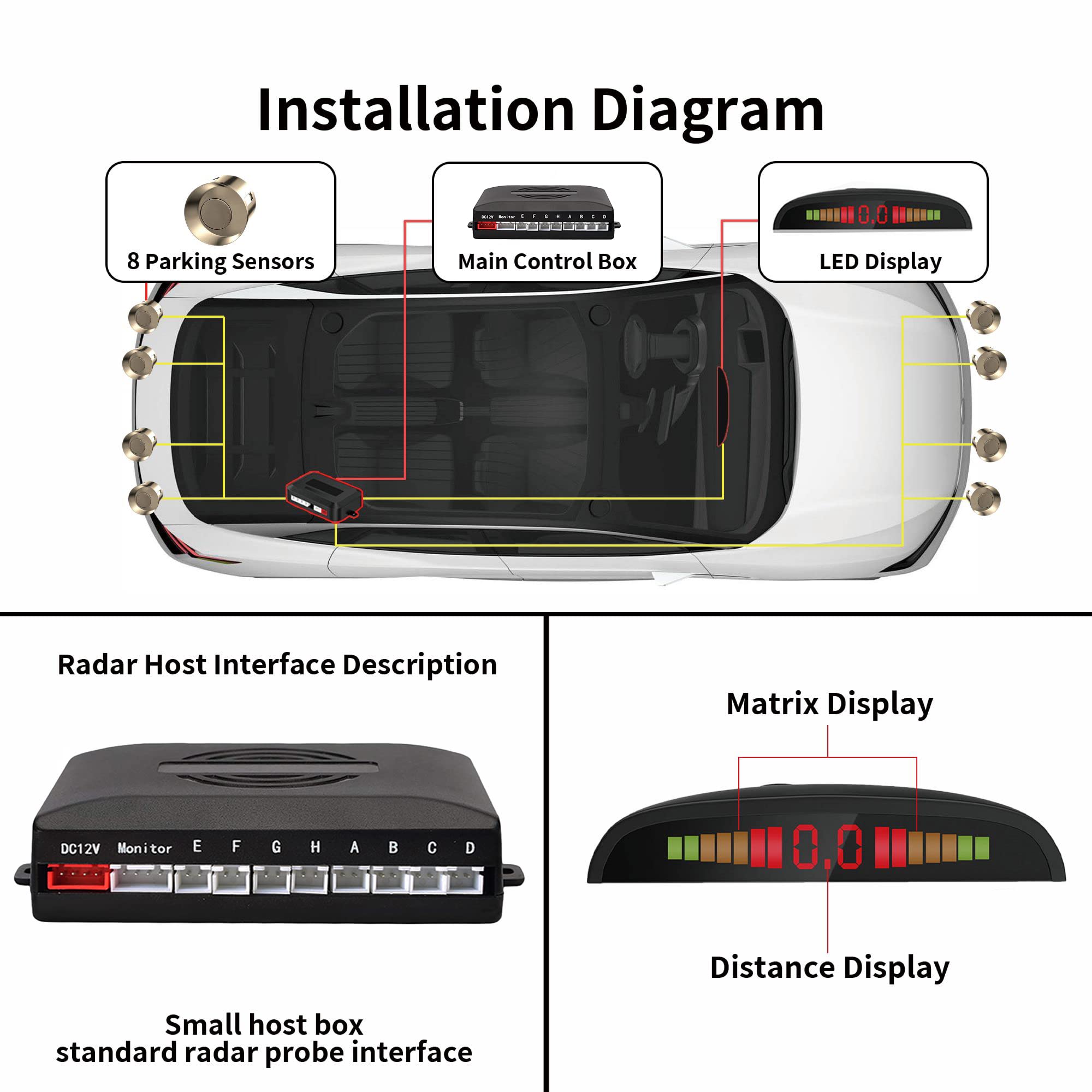 Installation Diagram

8 Parking Sensors

DC12V Monitor E F G H A B C D

Main Control Box

0.0

LED Display

Radar Host Interface Description

DC12V Monitor E F G H A B C D

Small host box
standard radar probe interface

Matrix Display

0.0

Distance Display