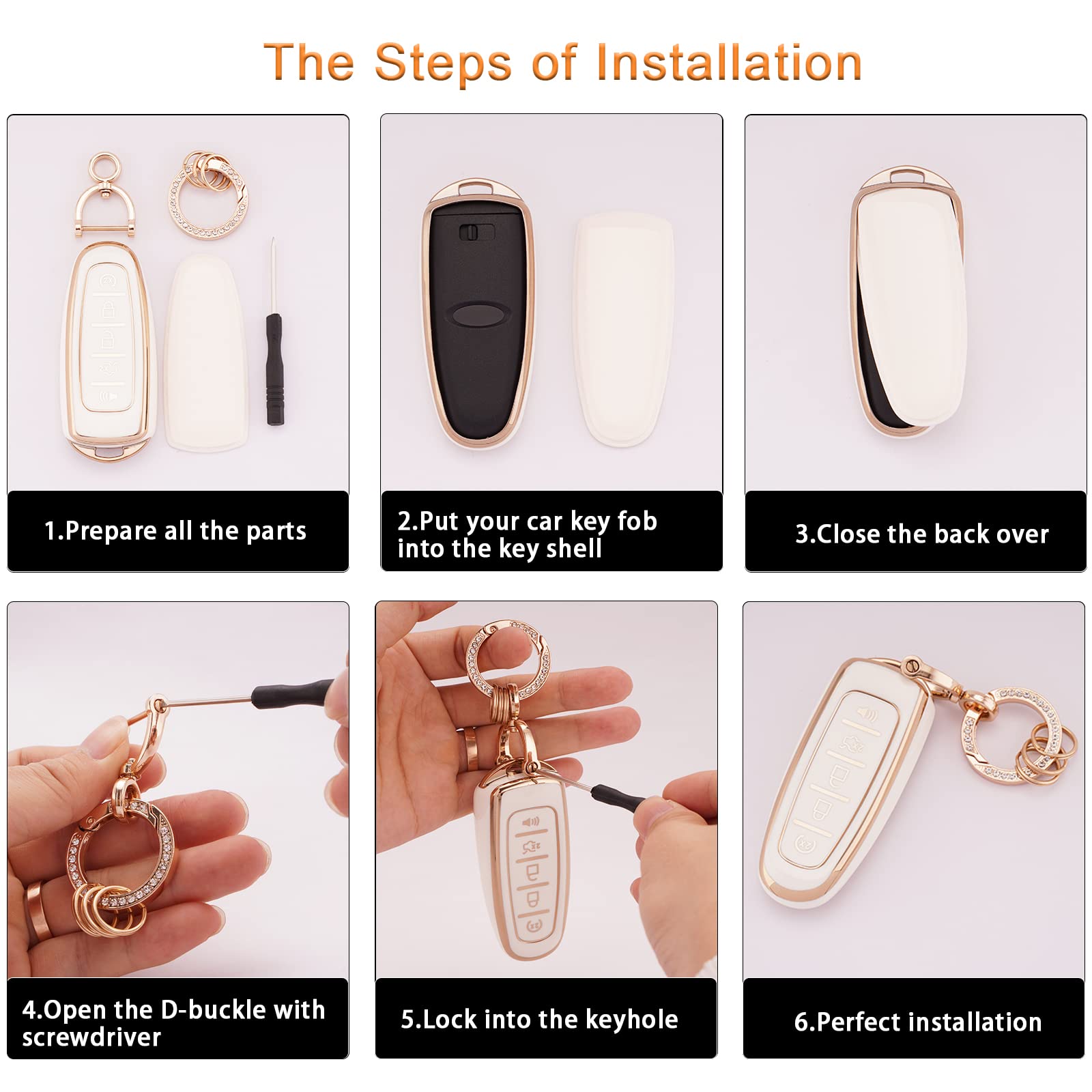 The Steps of Installation

1.Prepare all the parts

2.Put your car key fob into the key shell

3.Close the back over

4.Open the D-buckle with screwdriver

5.Lock into the keyhole

6.Perfect installation