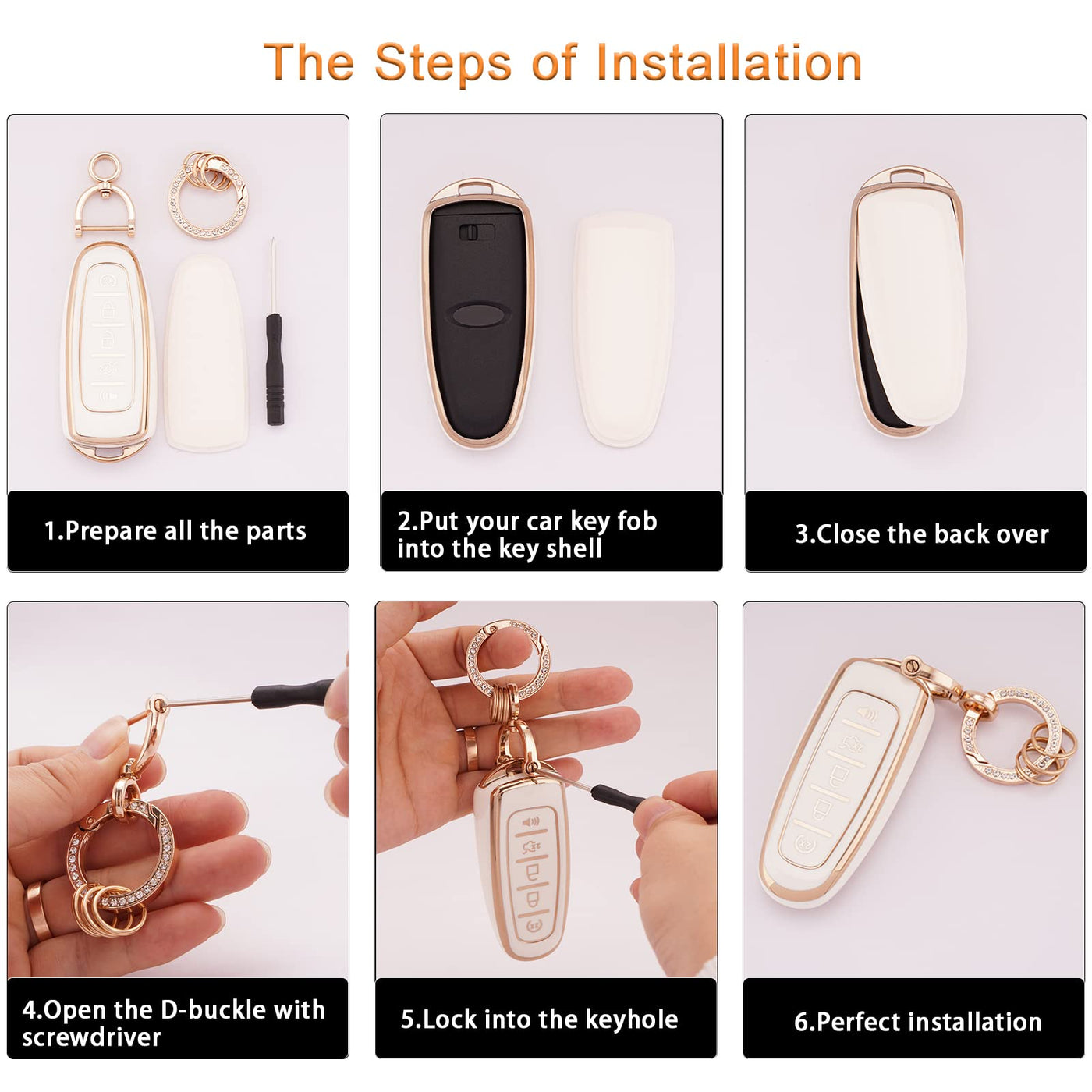 The Steps of Installation

1.Prepare all the parts

2.Put your car key fob into the key shell

3.Close the back over

4.Open the D-buckle with screwdriver

5.Lock into the keyhole

6.Perfect installation