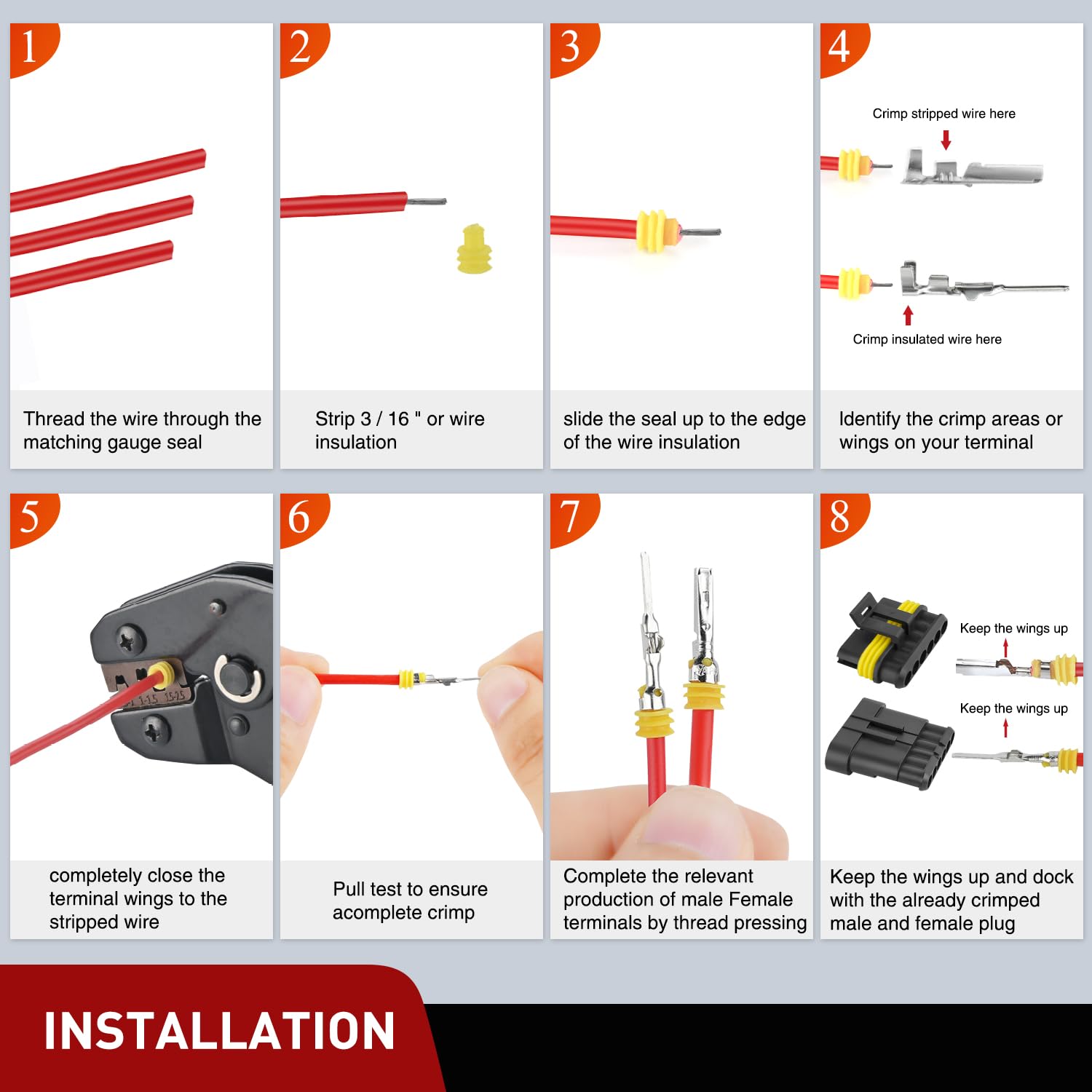 1

Thread the wire through the matching gauge seal

2

Strip 3 / 16 " or wire insulation

3

slide the seal up to the edge of the wire insulation

4

Crimp stripped wire here

Crimp insulated wire here

Identify the crimp areas or wings on your terminal

5

1-1.5 1.5-2.5

completely close the terminal wings to the stripped wire

6

Pull test to ensure acomplete crimp

7

Complete the relevant production of male Female terminals by thread pressing

8

Keep the wings up

Keep the wings up

Keep the wings up and dock with the already crimped male and female plug

INSTALLATION