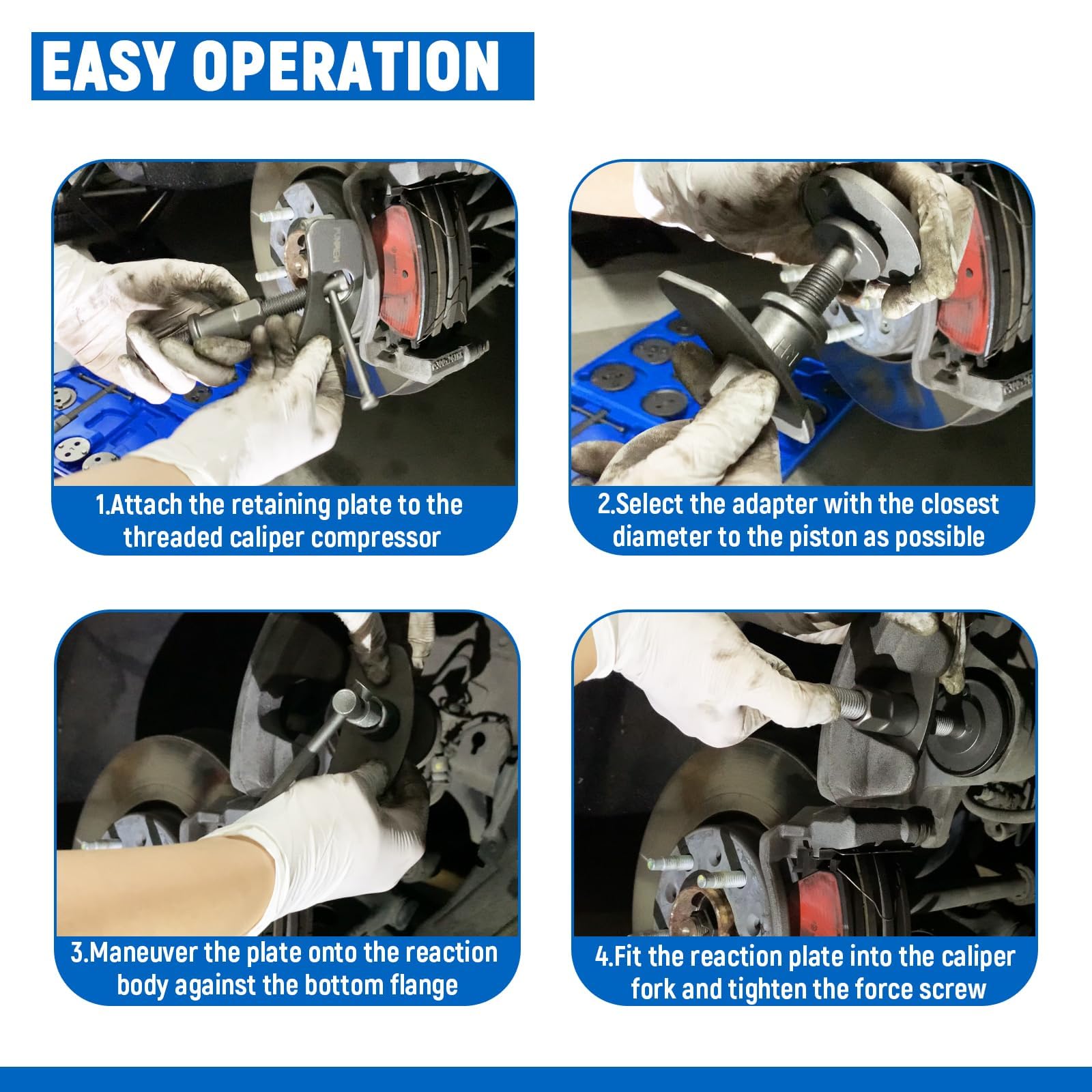 EASY OPERATION

1.Attach the retaining plate to the threaded caliper compressor

2.Select the adapter with the closest diameter to the piston as possible

3.Maneuver the plate onto the reaction body against the bottom flange

4.Fit the reaction plate into the caliper fork and tighten the force screw