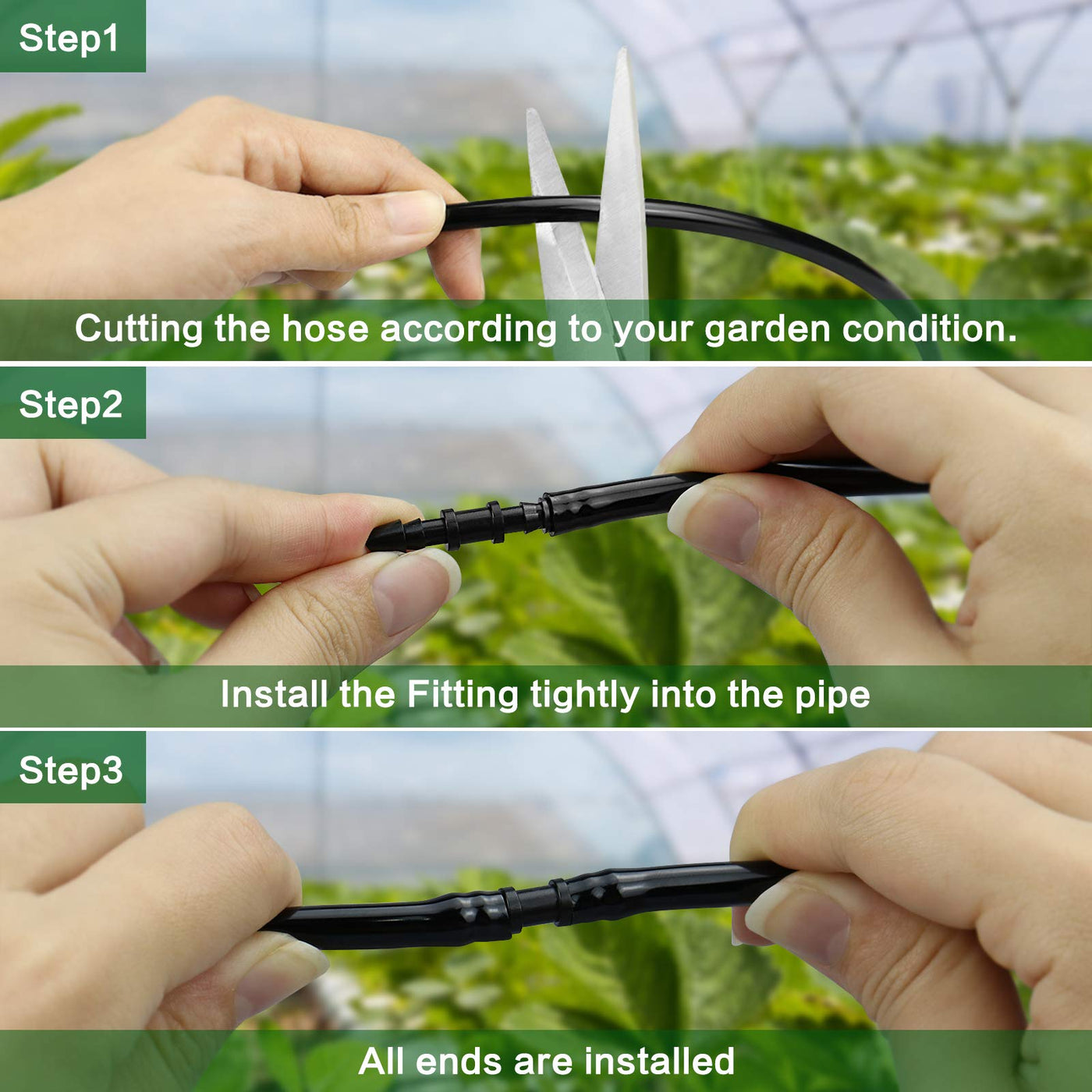 Step1

Cutting the hose according to your garden condition.

Step2

Install the Fitting tightly into the pipe

Step3

All ends are installed