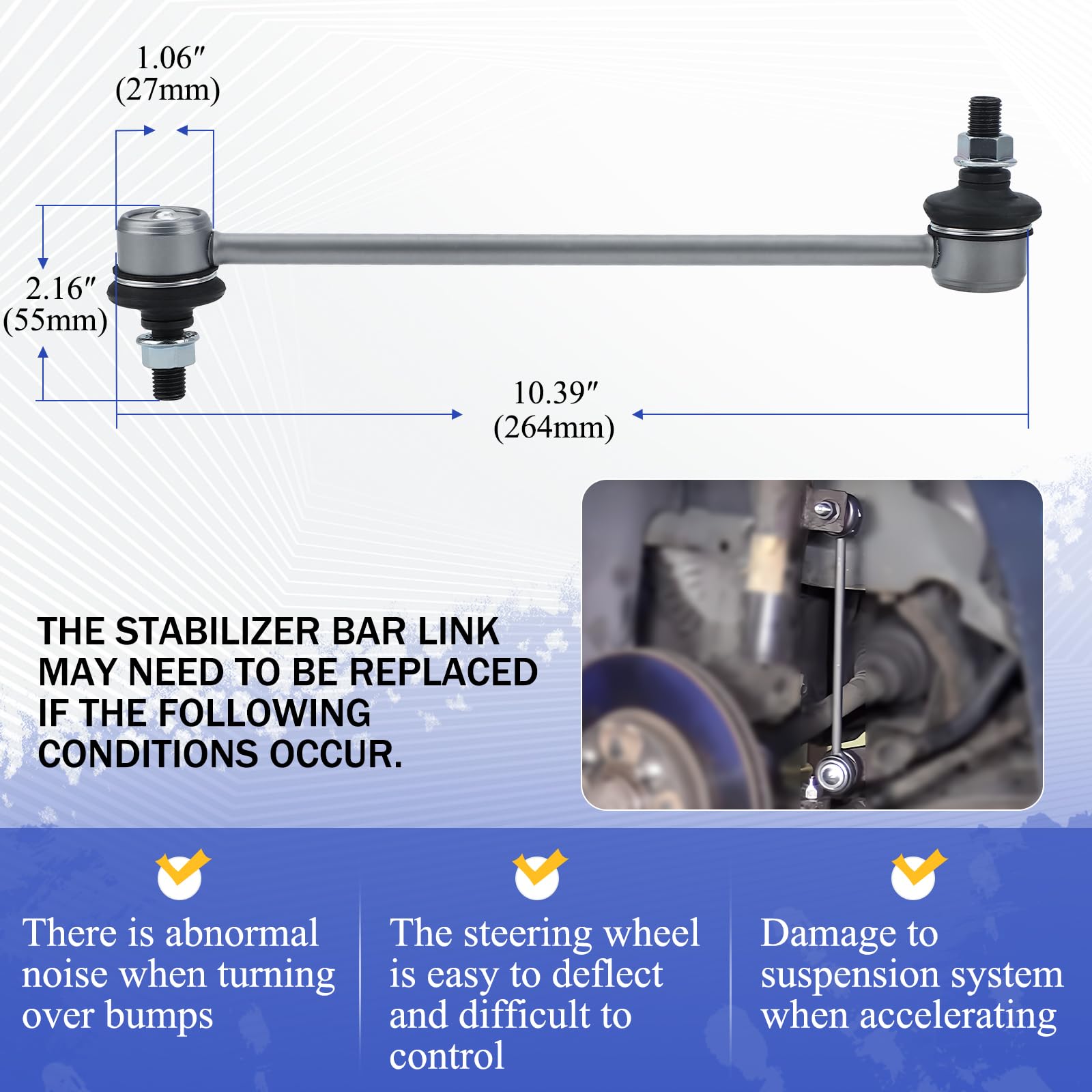 1.06″
(27mm)

2.16″
(55mm)

10.39″
(264mm)

THE STABILIZER BAR LINK MAY NEED TO BE REPLACED IF THE FOLLOWING CONDITIONS OCCUR.

There is abnormal noise when turning over bumps

The steering wheel is easy to deflect and difficult to control

Damage to suspension system when accelerating