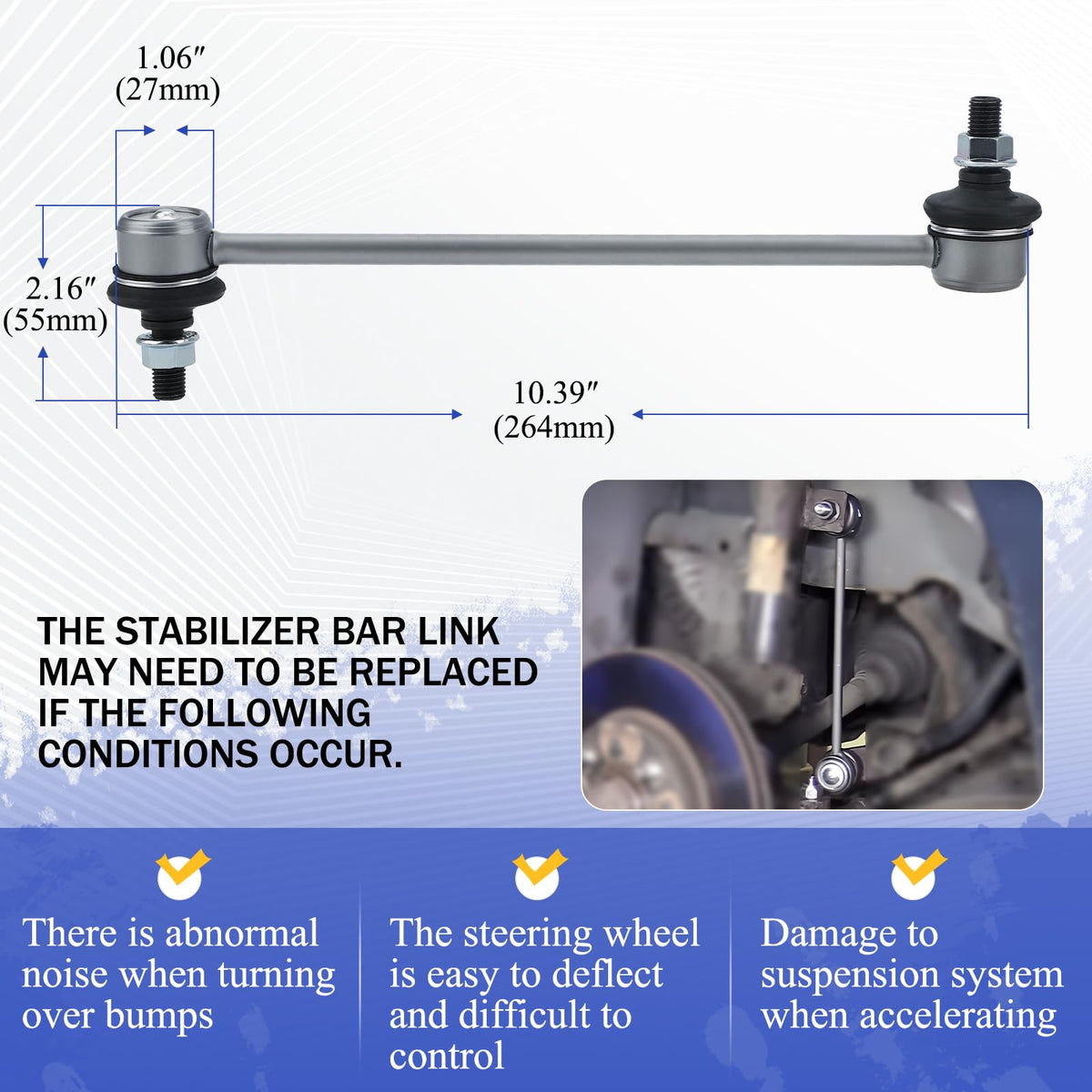 1.06″
(27mm)

2.16″
(55mm)

10.39″
(264mm)

THE STABILIZER BAR LINK MAY NEED TO BE REPLACED IF THE FOLLOWING CONDITIONS OCCUR.

There is abnormal noise when turning over bumps

The steering wheel is easy to deflect and difficult to control

Damage to suspension system when accelerating