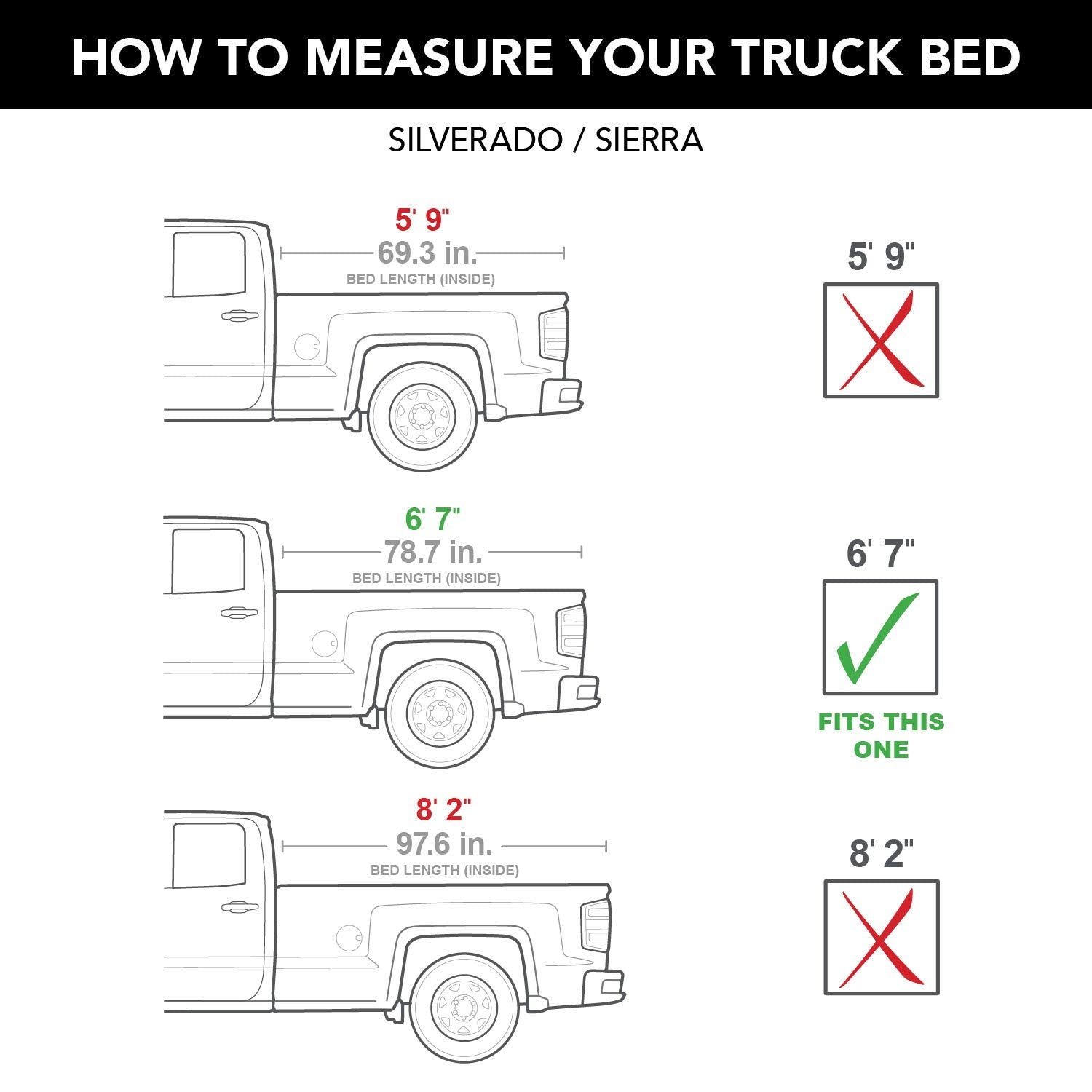 HOW TO MEASURE YOUR TRUCK BED

SILVERADO / SIERRA

5' 9"
69.3 in.
BED LENGTH (INSIDE)

5' 9"

6' 7"
78.7 in.
BED LENGTH (INSIDE)

6' 7"

FITS THIS ONE

8' 2"
97.6 in.
BED LENGTH (INSIDE)

8' 2"