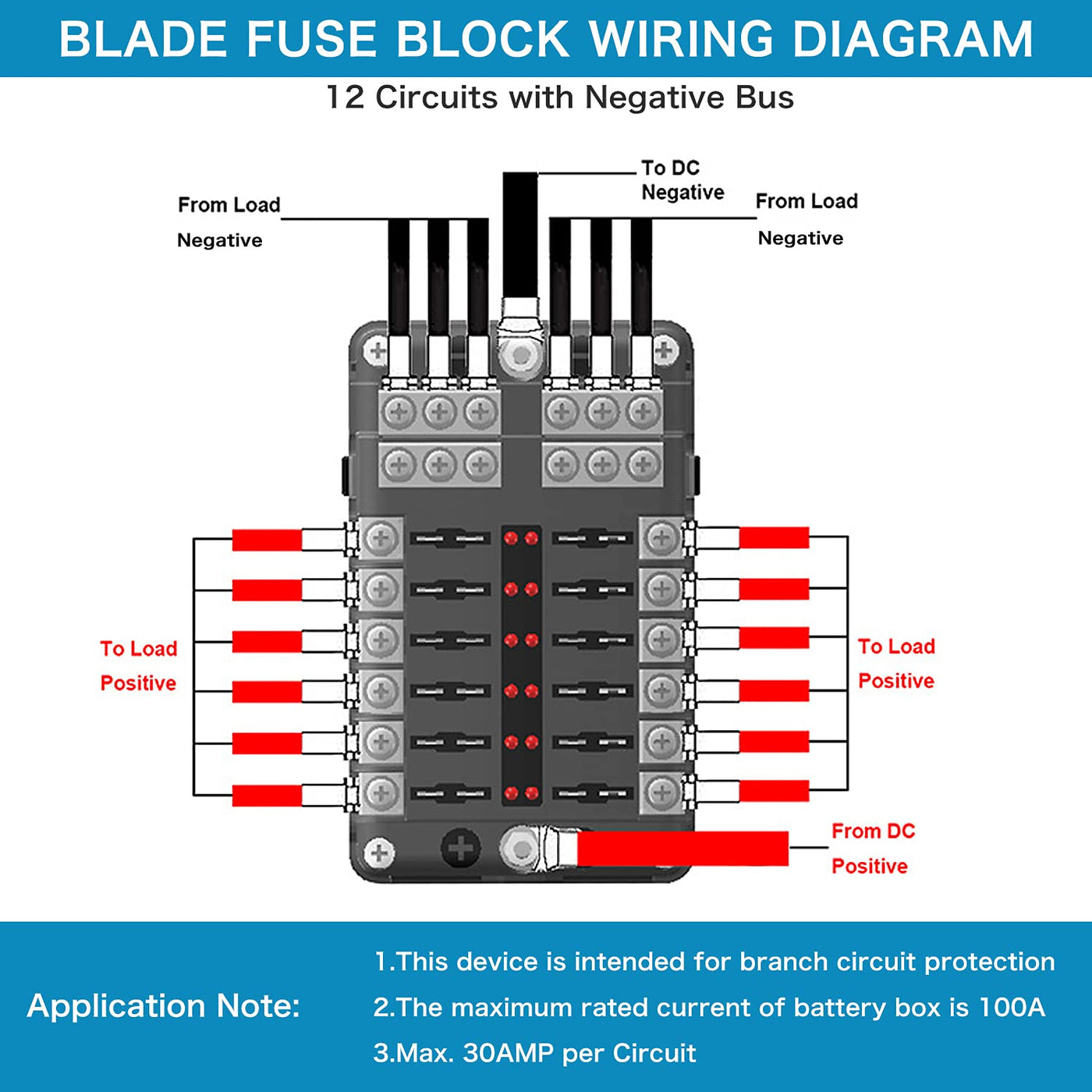 BLADE FUSE BLOCK WIRING DIAGRAM

12 Circuits with Negative Bus

From Load Negative

To DC Negative

From Load Negative

To Load Positive

To Load Positive

From DC Positive

Application Note:

1.This device is intended for branch circuit protection

2.The maximum rated current of battery box is 100A

3.Max. 30AMP per Circuit