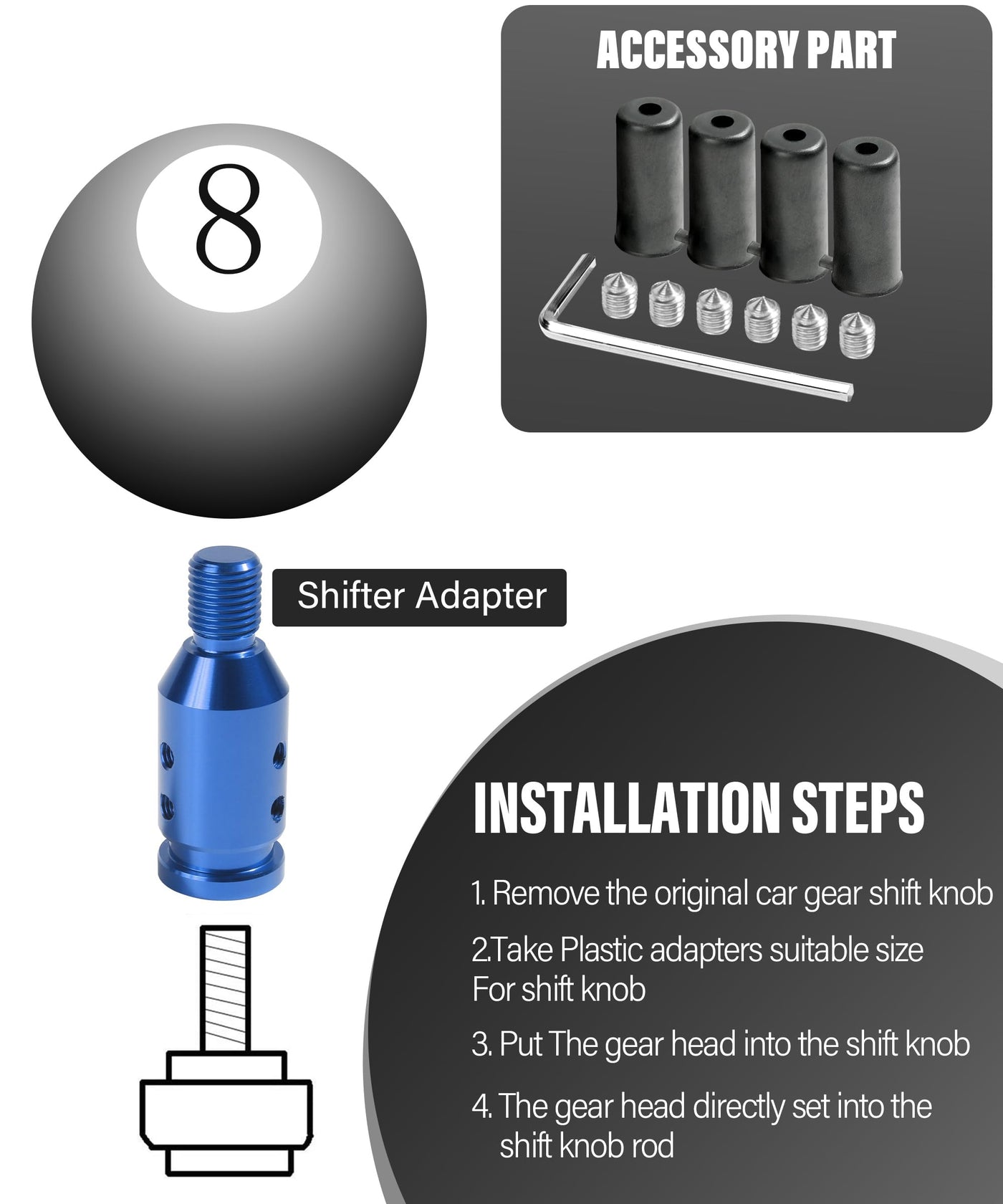 ACCESSORY PART

8

Shifter Adapter

INSTALLATION STEPS

1. Remove the original car gear shift knob

2.Take Plastic adapters suitable size For shift knob

3. Put The gear head into the shift knob

4. The gear head directly set into the shift knob rod