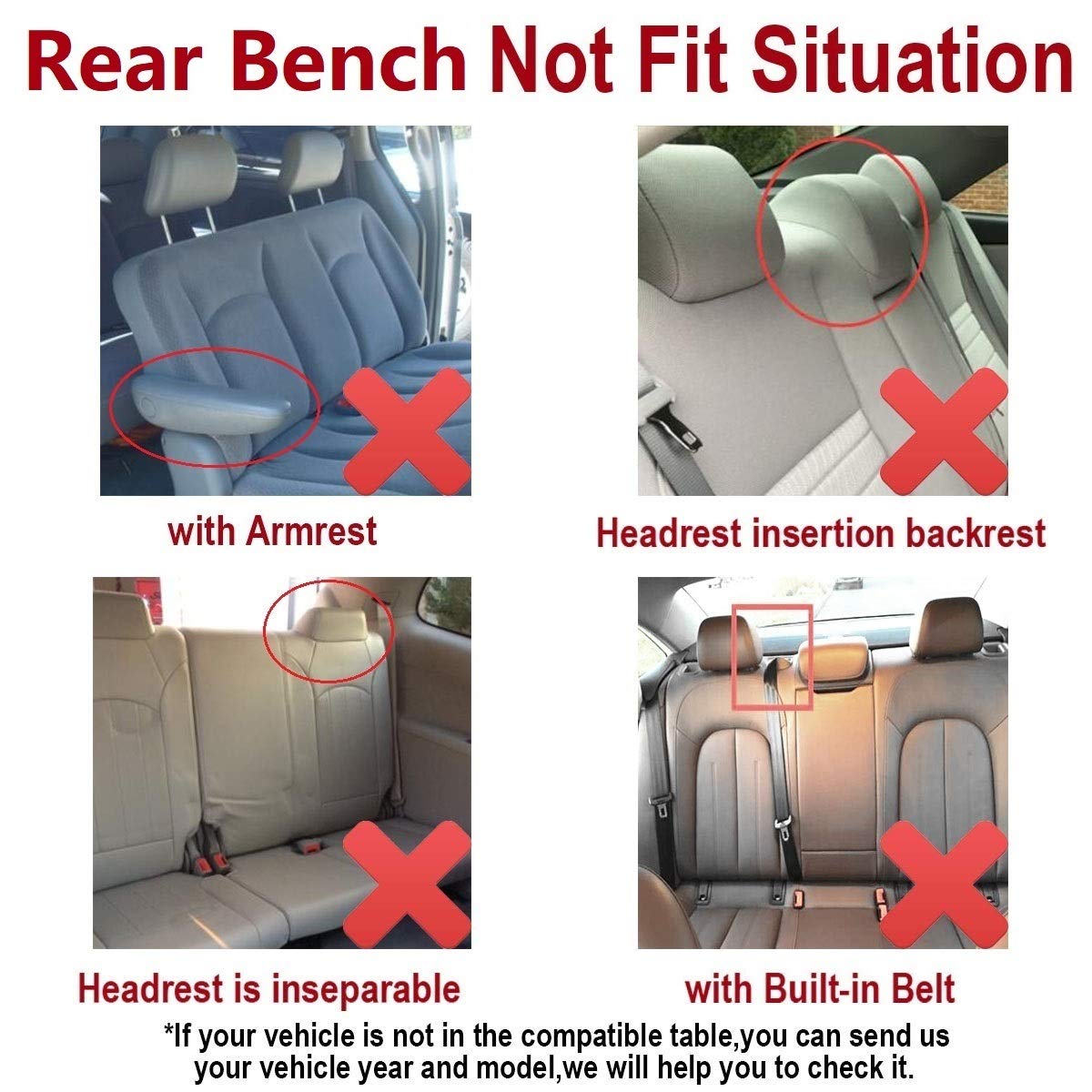 Rear Bench Not Fit Situation

with Armrest

Headrest insertion backrest

Headrest is inseparable

with Built-in Belt

*If your vehicle is not in the compatible table,you can send us your vehicle year and model,we will help you to check it.