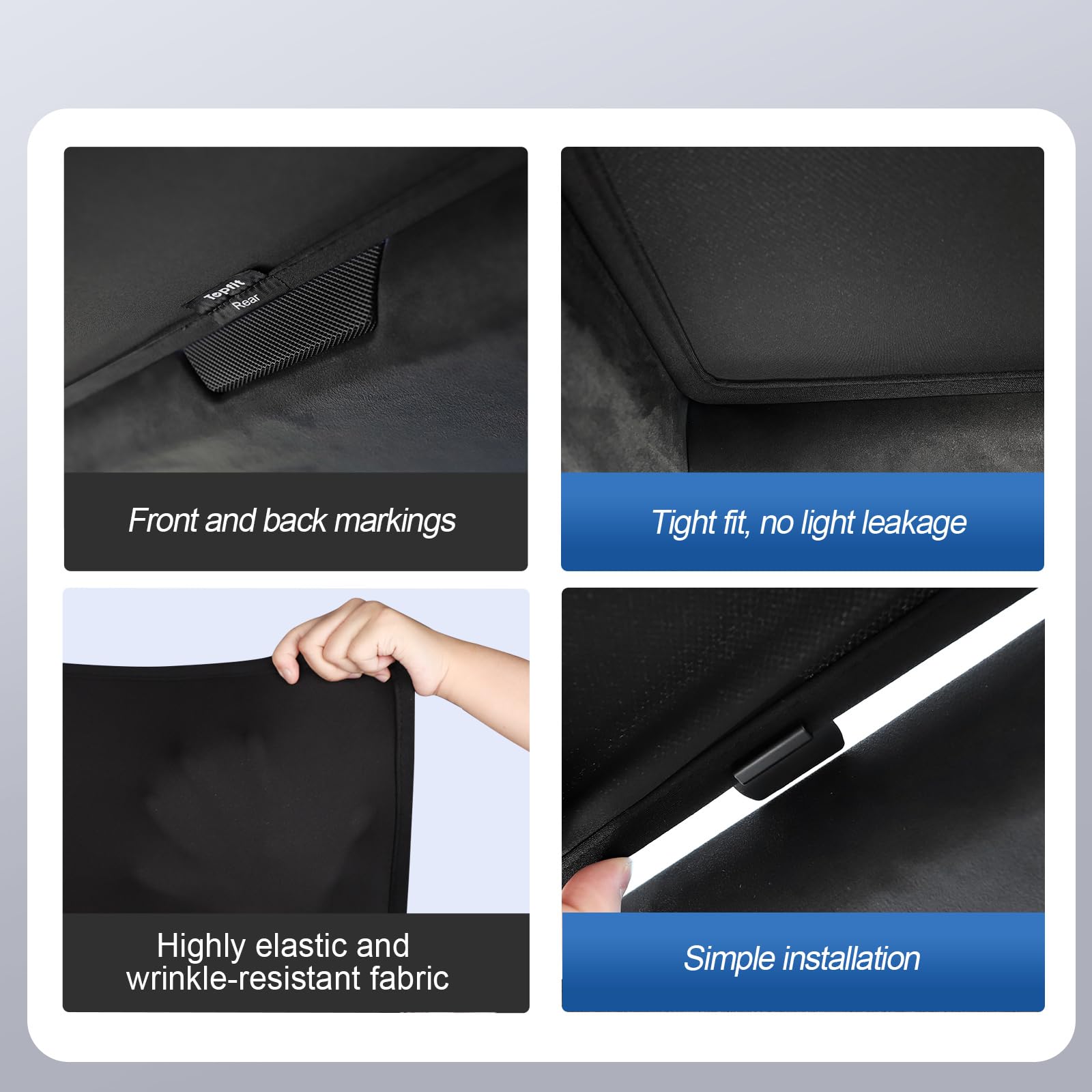 Topfit
Rear

Front and back markings

Tight fit, no light leakage

Highly elastic and wrinkle-resistant fabric

Simple installation