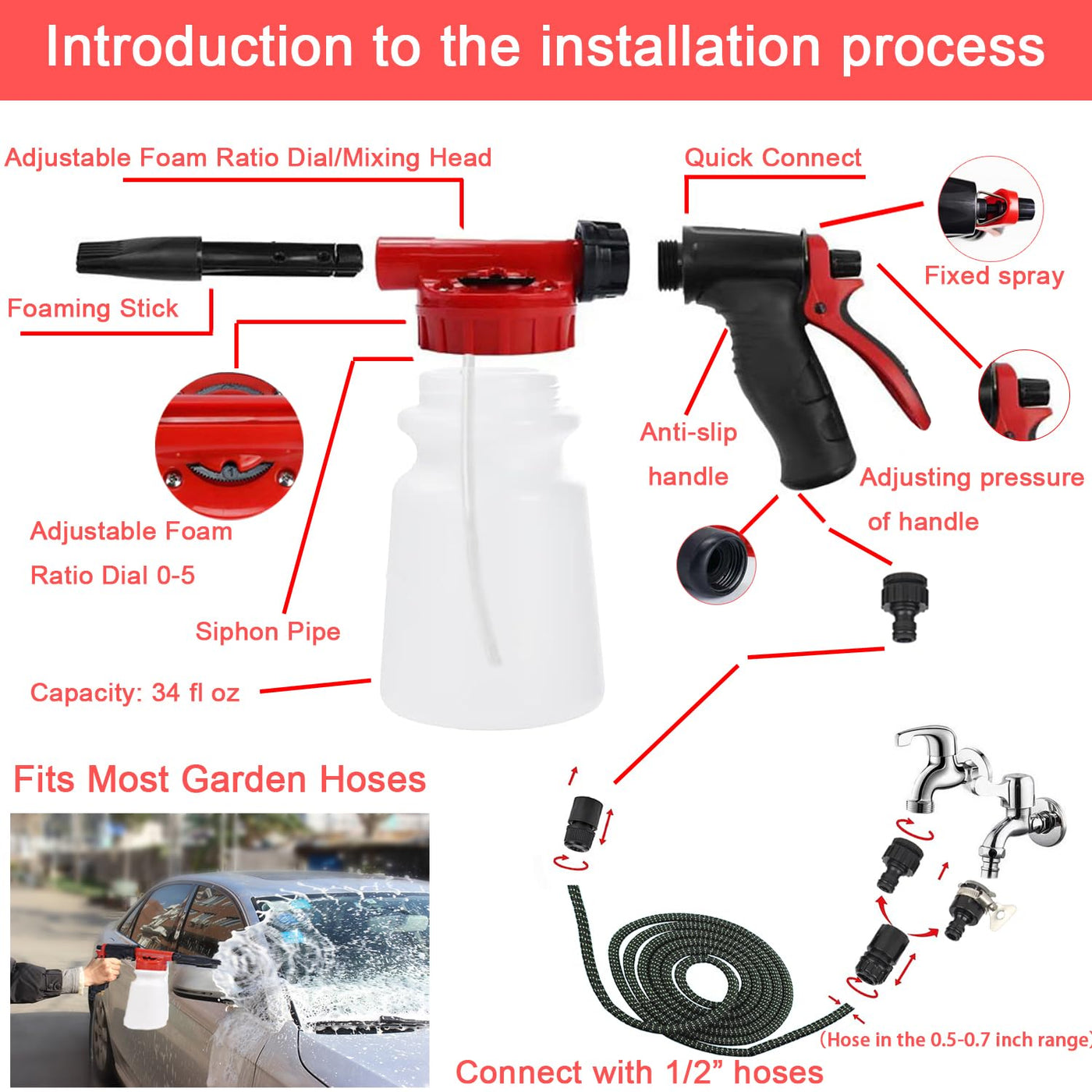 Introduction to the installation process

Adjustable Foam Ratio Dial/Mixing Head

Quick Connect

Fixed spray

Foaming Stick

Anti-slip handle

Adjusting pressure of handle

Adjustable Foam Ratio Dial 0-5

Siphon Pipe

Capacity: 34 fl oz

Fits Most Garden Hoses

(Hose in the 0.5-0.7 inch range)

Connect with 1/2” hoses