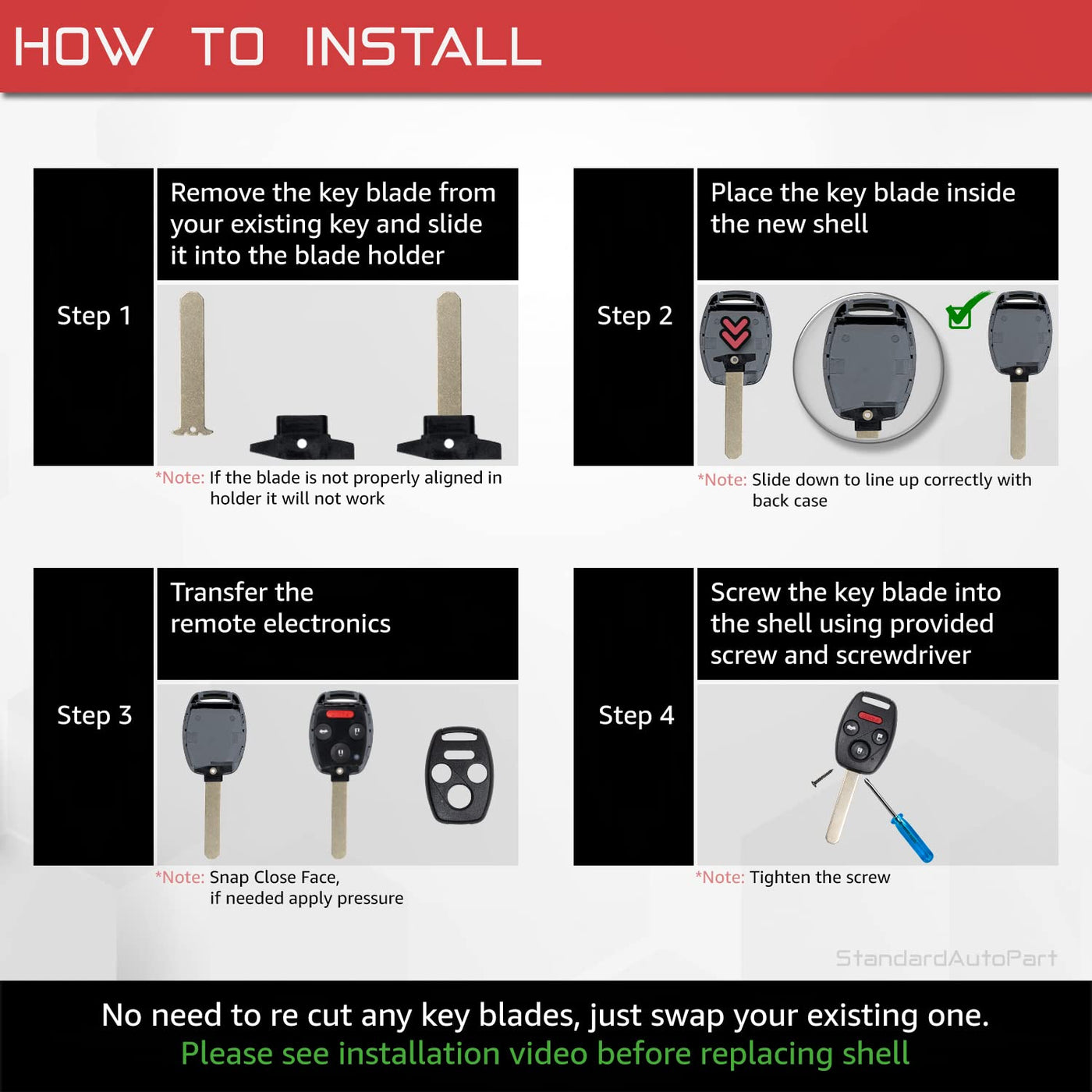 HOW TO INSTALL

Step 1

Remove the key blade from your existing key and slide it into the blade holder

*Note: If the blade is not properly aligned in holder it will not work

Step 2

Place the key blade inside the new shell

*Note: Slide down to line up correctly with back case

Step 3

Transfer the remote electronics

*Note: Snap Close Face, if needed apply pressure

Step 4

Screw the key blade into the shell using provided screw and screwdriver

*Note: Tighten the screw

StandardAutoPart

No need to re cut any key blades, just swap your existing one.
Please see installation video before replacing shell