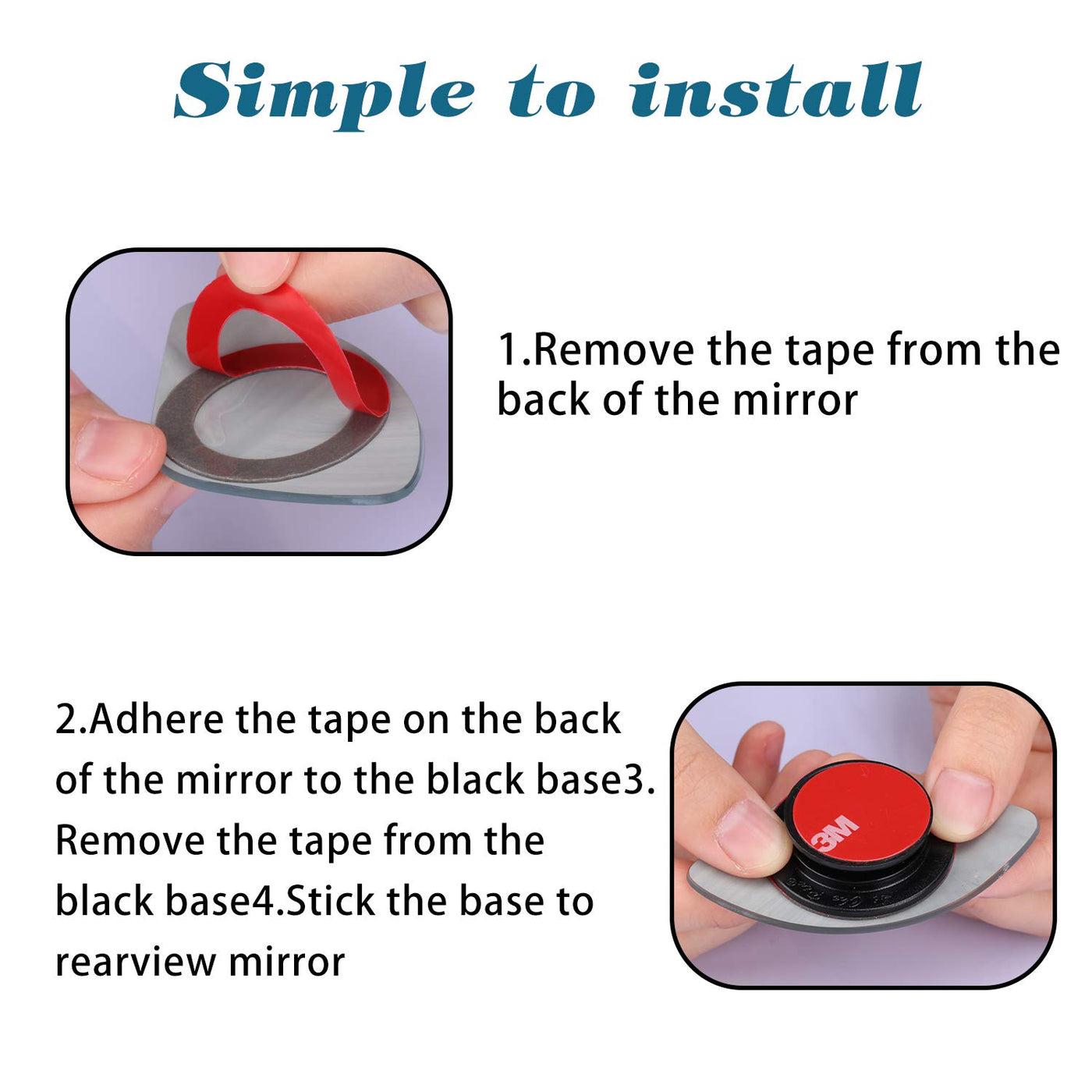 Simple to install

1.Remove the tape from the back of the mirror

2.Adhere the tape on the back of the mirror to the black base3. Remove the tape from the black base4.Stick the base to rearview mirror

3M