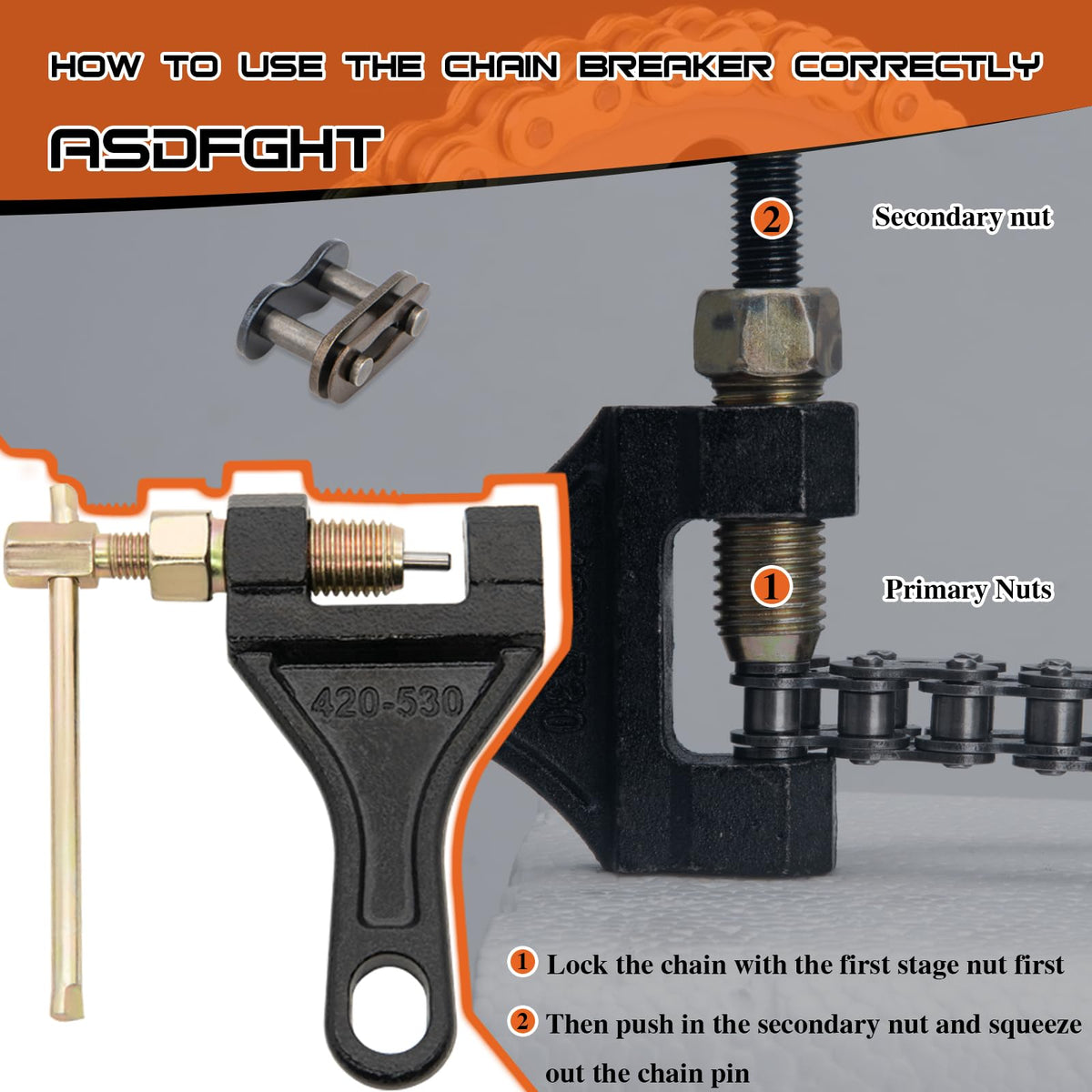 HOW TO USE THE CHAIN BREAKER CORRECTLY

ASDFGHT

2 Secondary nut

1 Primary Nuts

420-530

1 Lock the chain with the first stage nut first

2 Then push in the secondary nut and squeeze out the chain pin