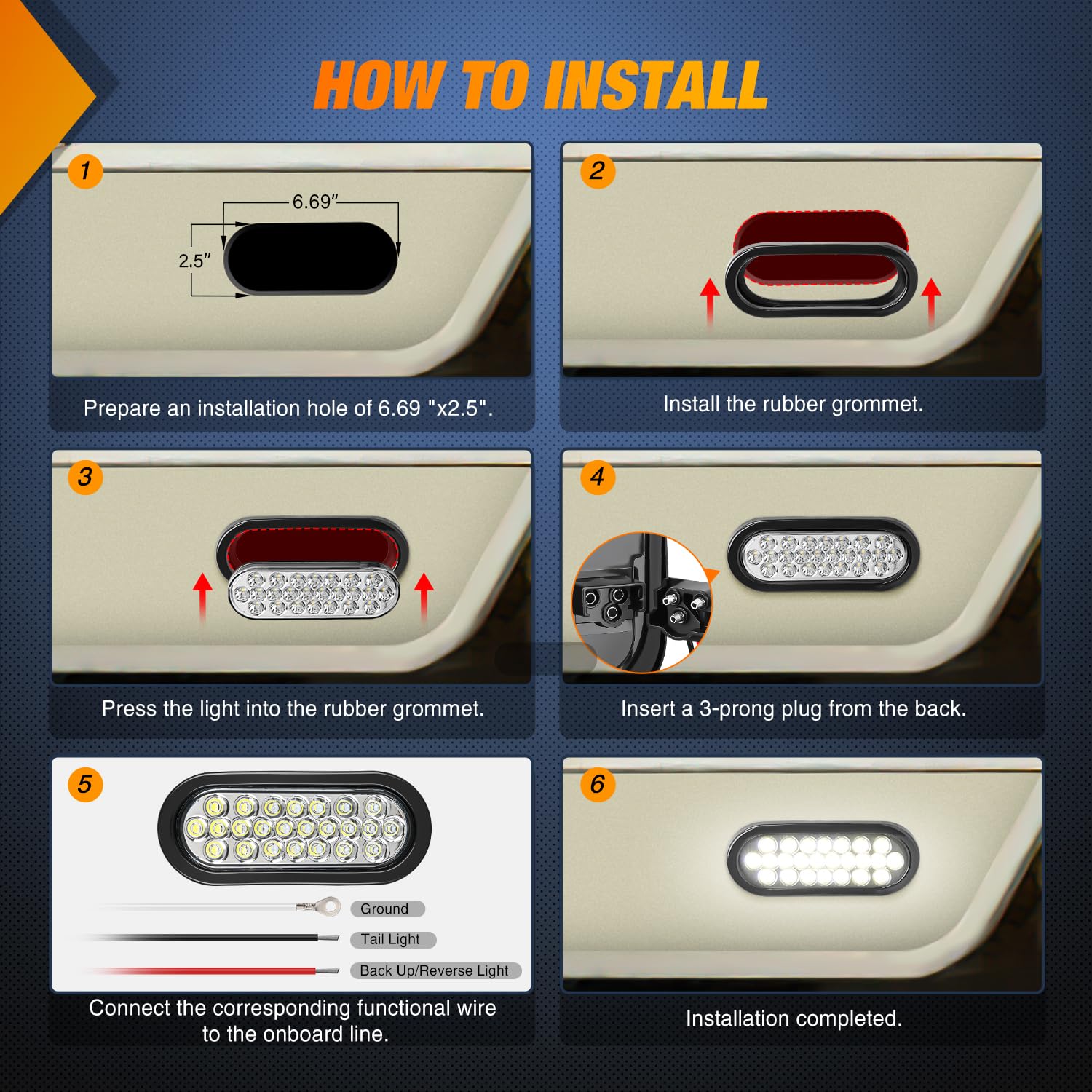 HOW TO INSTALL

1

6.69″

2.5″

Prepare an installation hole of 6.69 "x2.5".

2

Install the rubber grommet.

3

Press the light into the rubber grommet.

4

Insert a 3-prong plug from the back.

5

Ground

Tail Light

Back Up/Reverse Light

Connect the corresponding functional wire to the onboard line.

6

Installation completed.