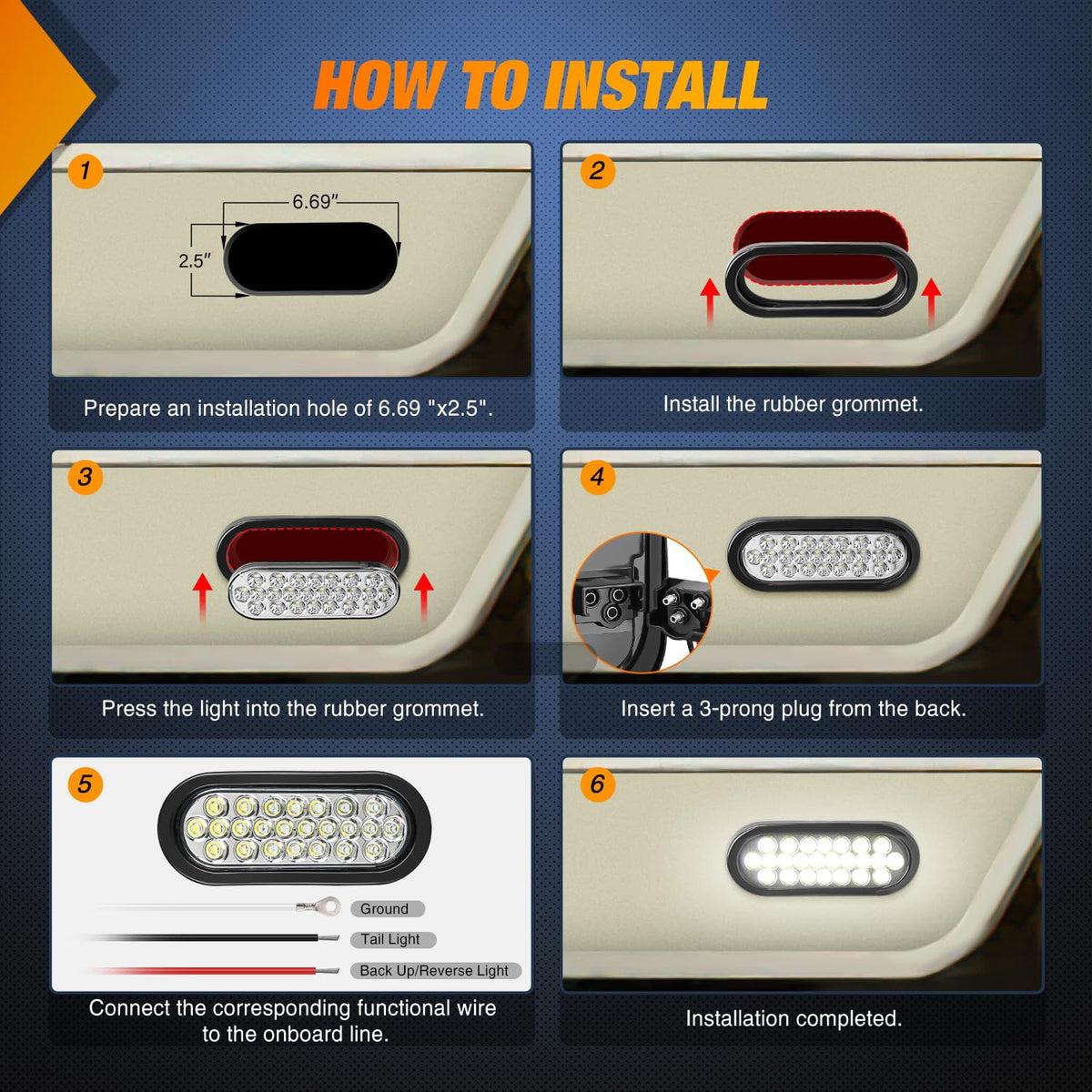 HOW TO INSTALL

1

6.69″

2.5″

Prepare an installation hole of 6.69 "x2.5".

2

Install the rubber grommet.

3

Press the light into the rubber grommet.

4

Insert a 3-prong plug from the back.

5

Ground

Tail Light

Back Up/Reverse Light

Connect the corresponding functional wire to the onboard line.

6

Installation completed.