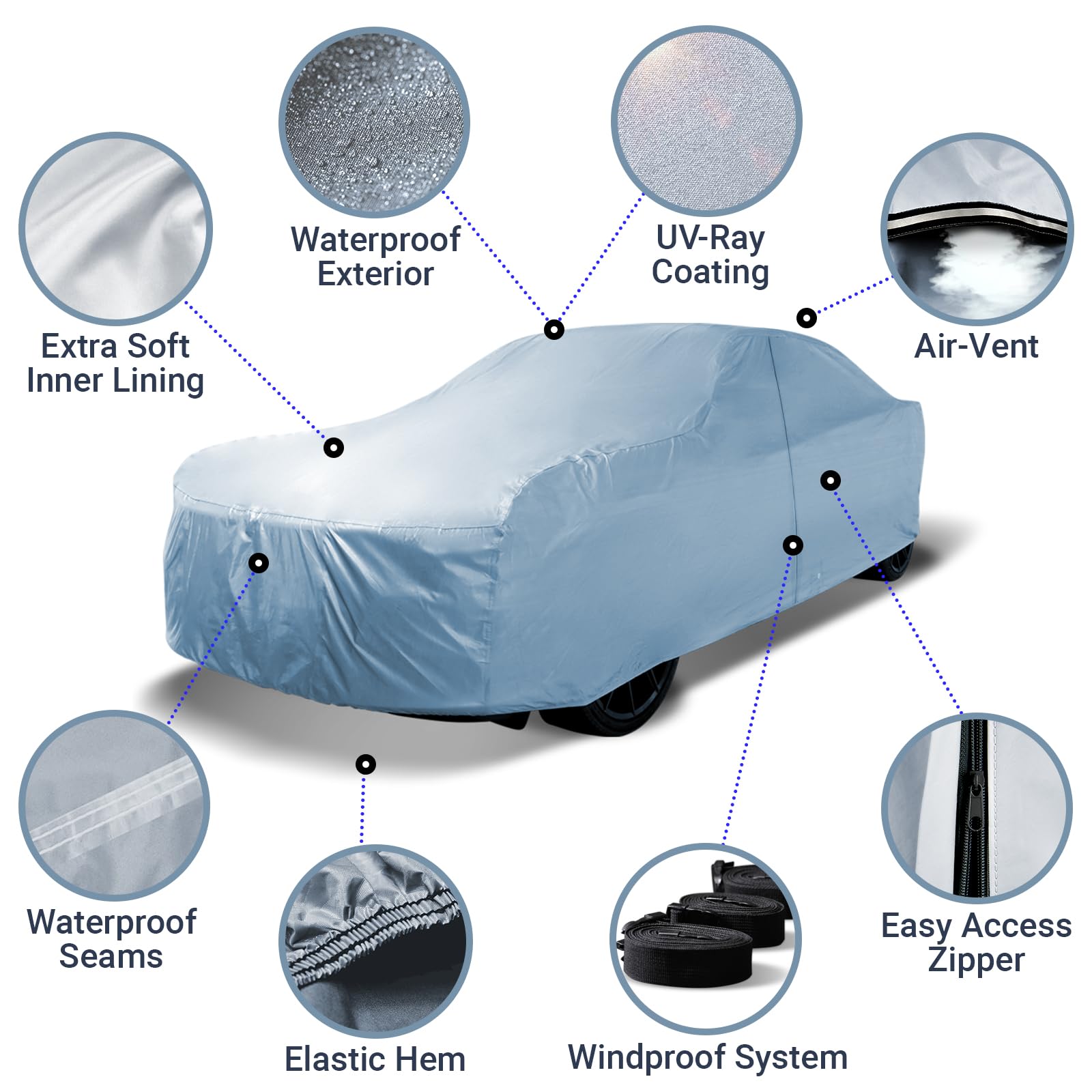 Waterproof Exterior

UV-Ray Coating

Extra Soft Inner Lining

Air-Vent

Waterproof Seams

Elastic Hem

Windproof System

Easy Access Zipper