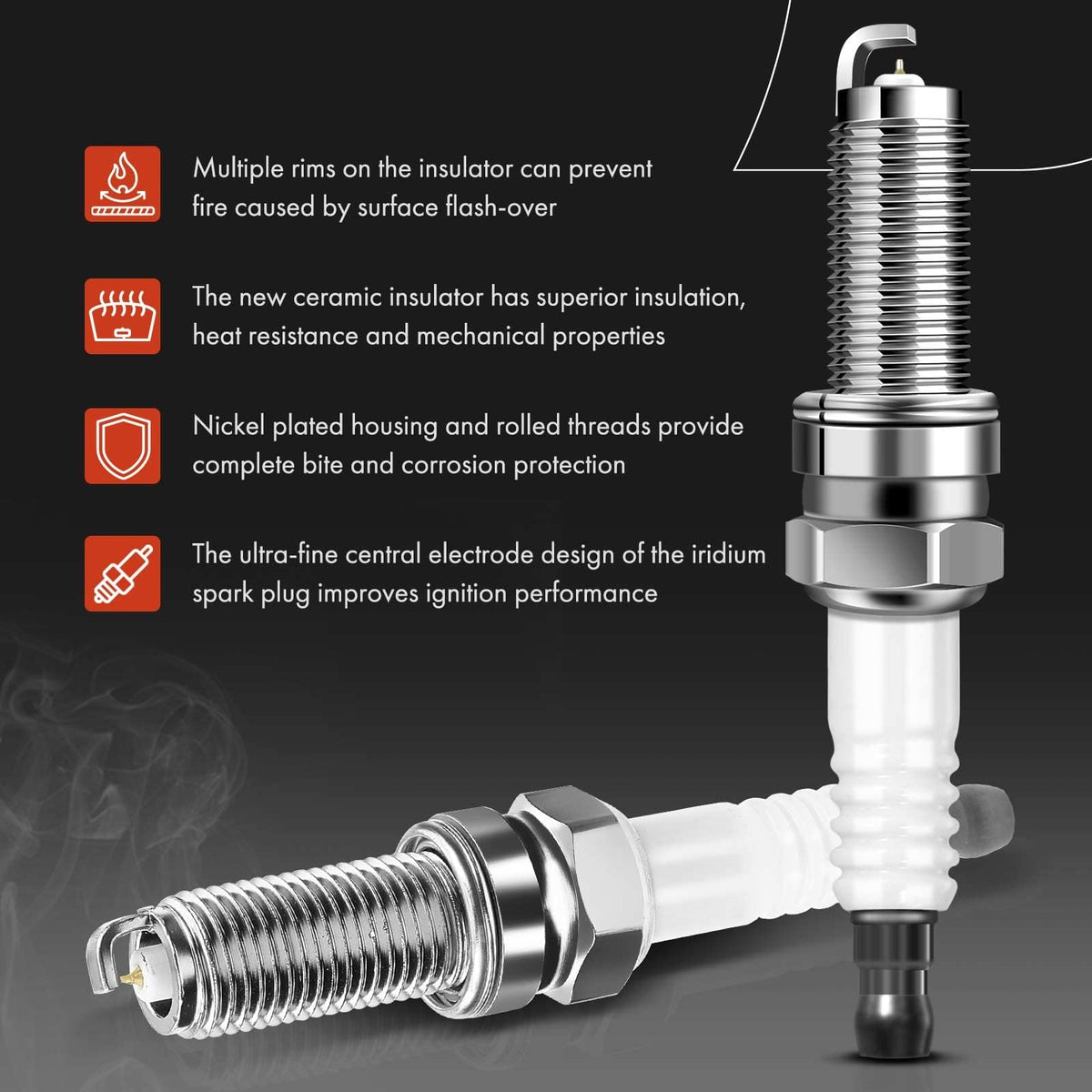 Multiple rims on the insulator can prevent fire caused by surface flash-over

The new ceramic insulator has superior insulation, heat resistance and mechanical properties

Nickel plated housing and rolled threads provide complete bite and corrosion protection

The ultra-fine central electrode design of the iridium spark plug improves ignition performance