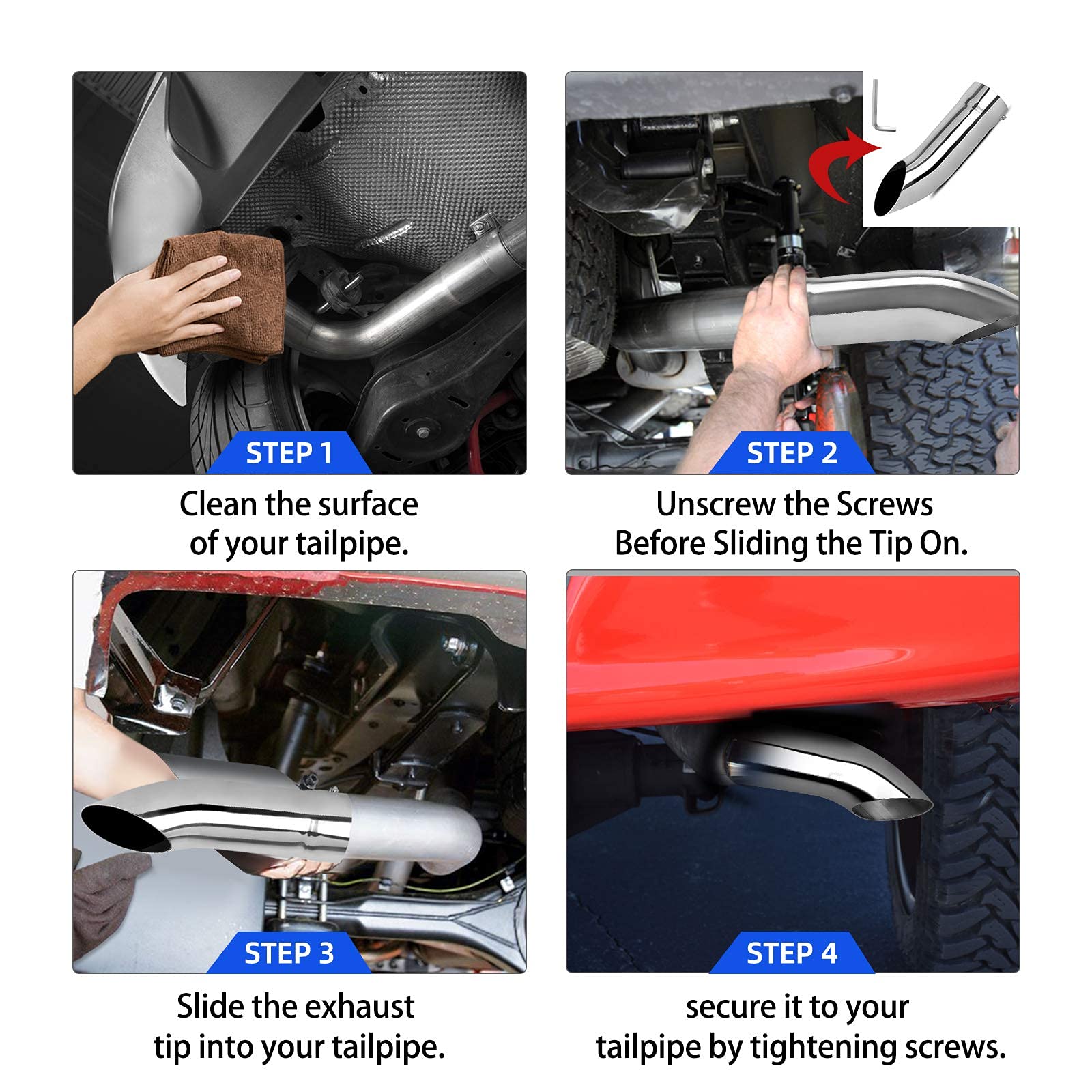 STEP 1

Clean the surface of your tailpipe.

STEP 2

Unscrew the Screws Before Sliding the Tip On.

STEP 3

Slide the exhaust tip into your tailpipe.

STEP 4

secure it to your tailpipe by tightening screws.