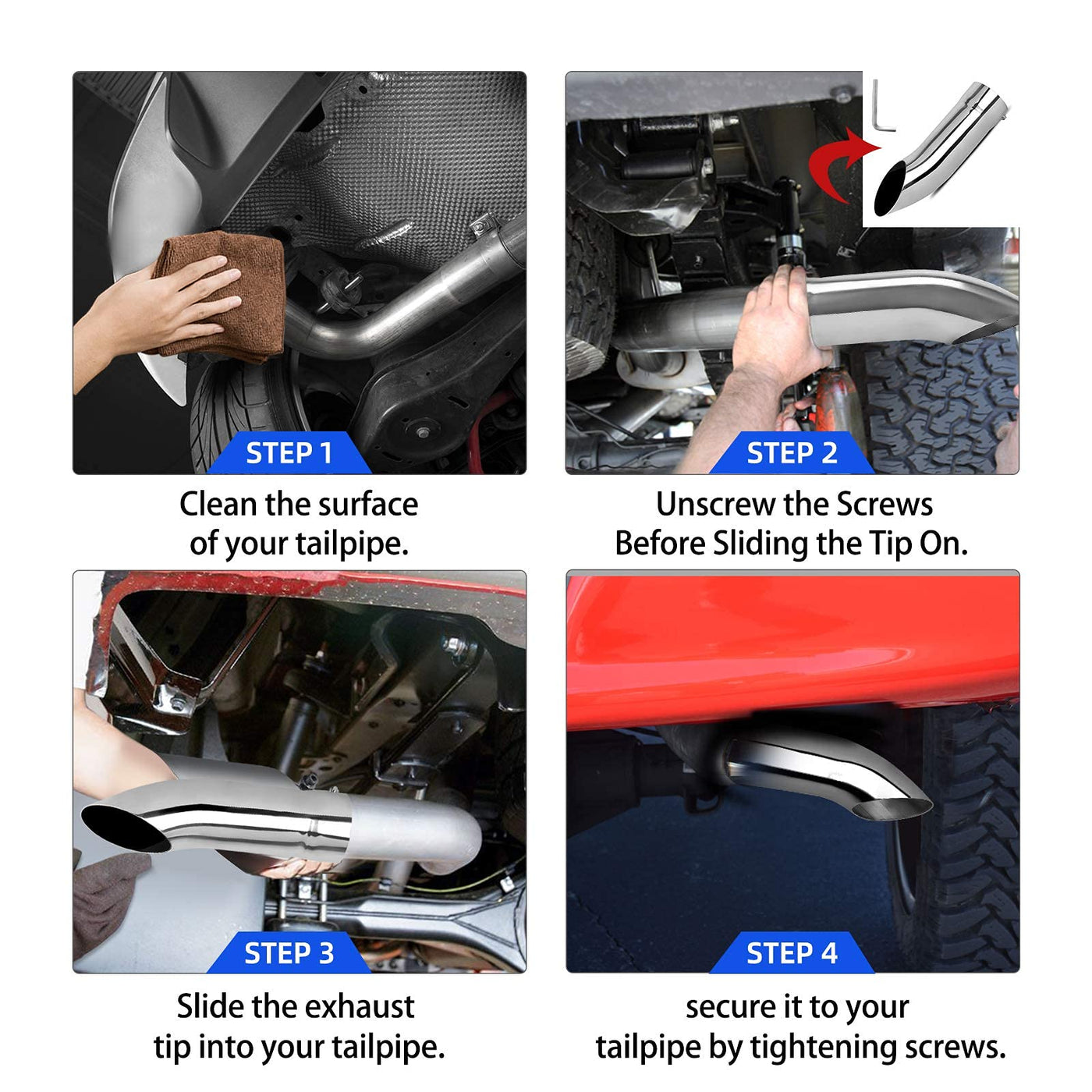 STEP 1

Clean the surface of your tailpipe.

STEP 2

Unscrew the Screws Before Sliding the Tip On.

STEP 3

Slide the exhaust tip into your tailpipe.

STEP 4

secure it to your tailpipe by tightening screws.