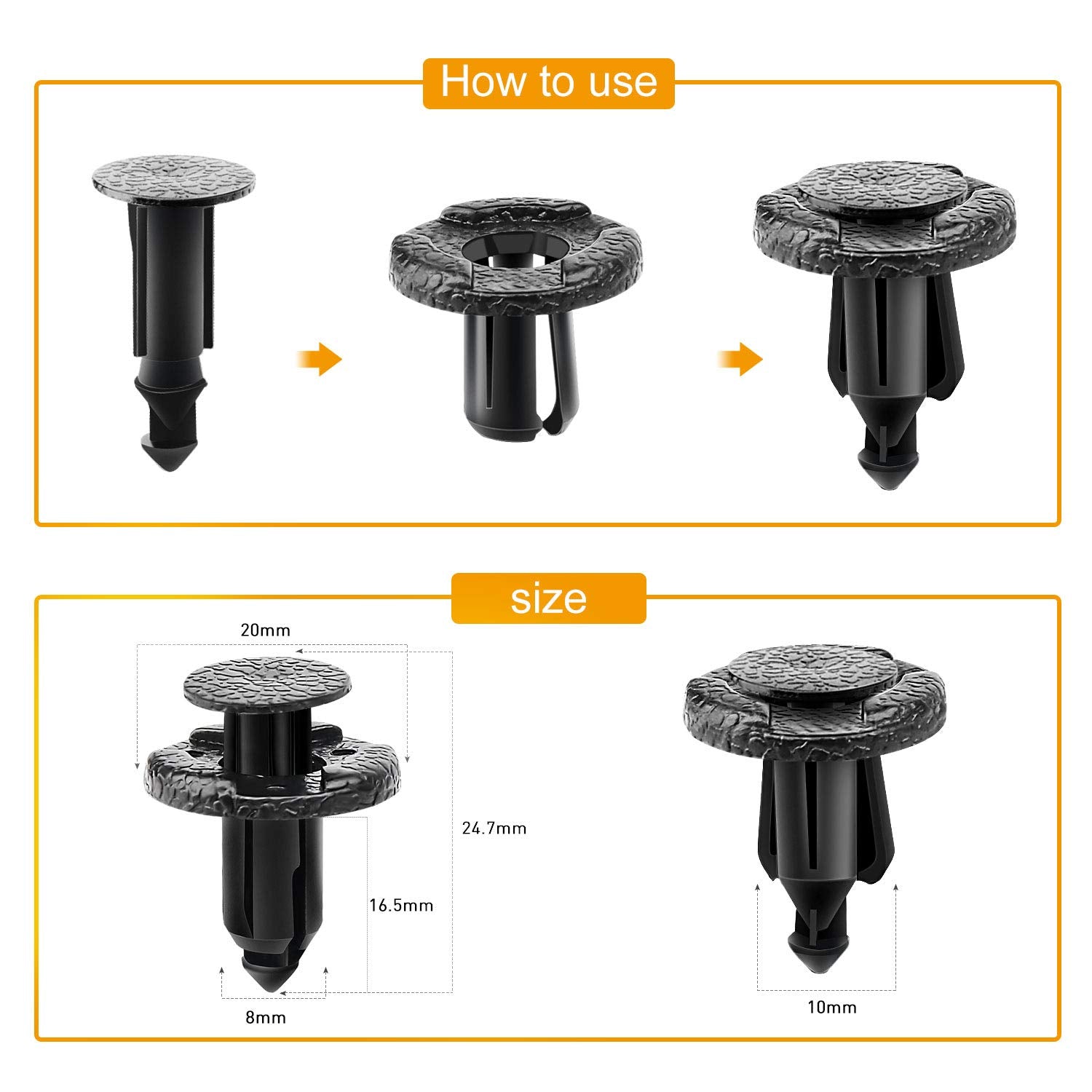 How to use

size

20mm

24.7mm

16.5mm

8mm

10mm