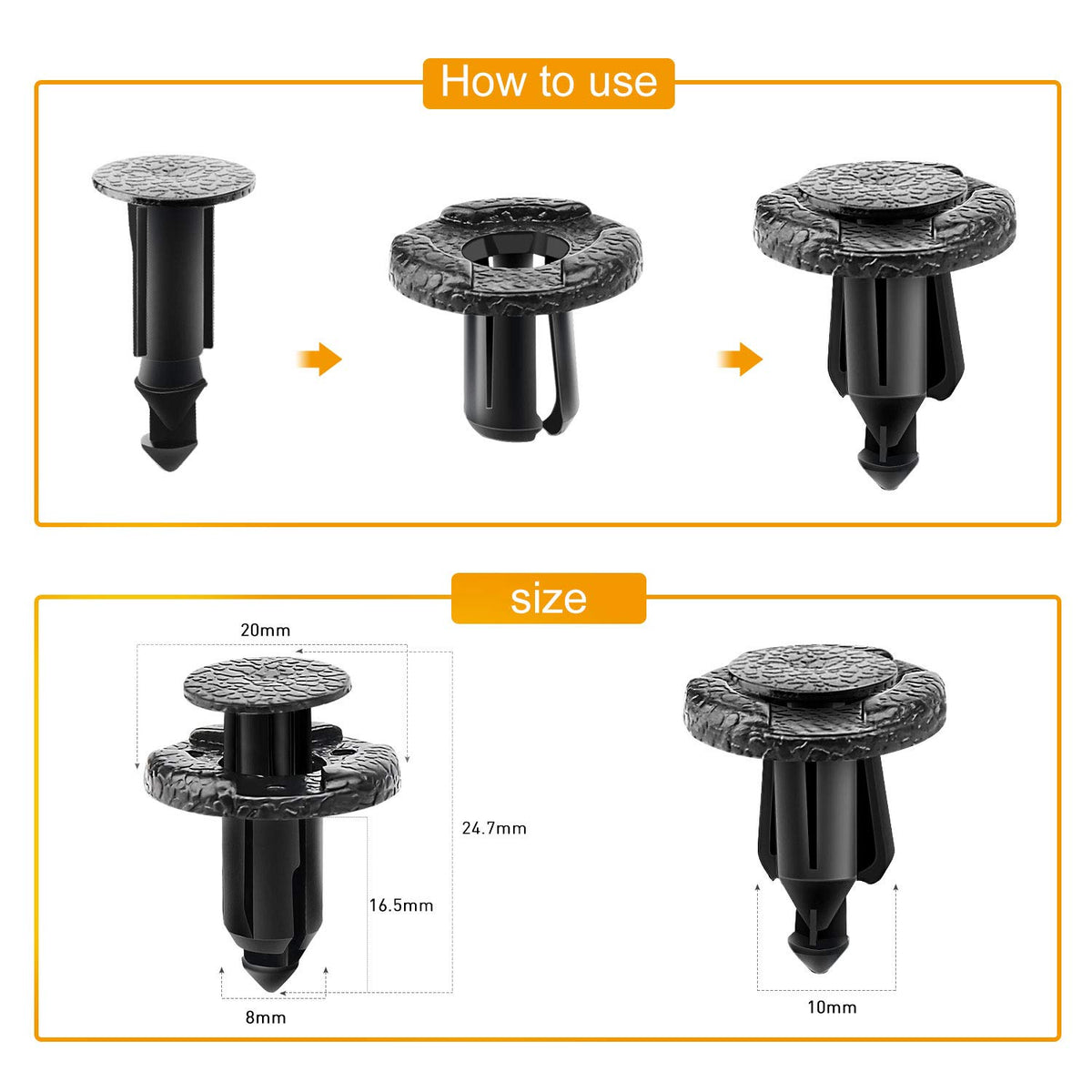 How to use

size

20mm

24.7mm

16.5mm

8mm

10mm