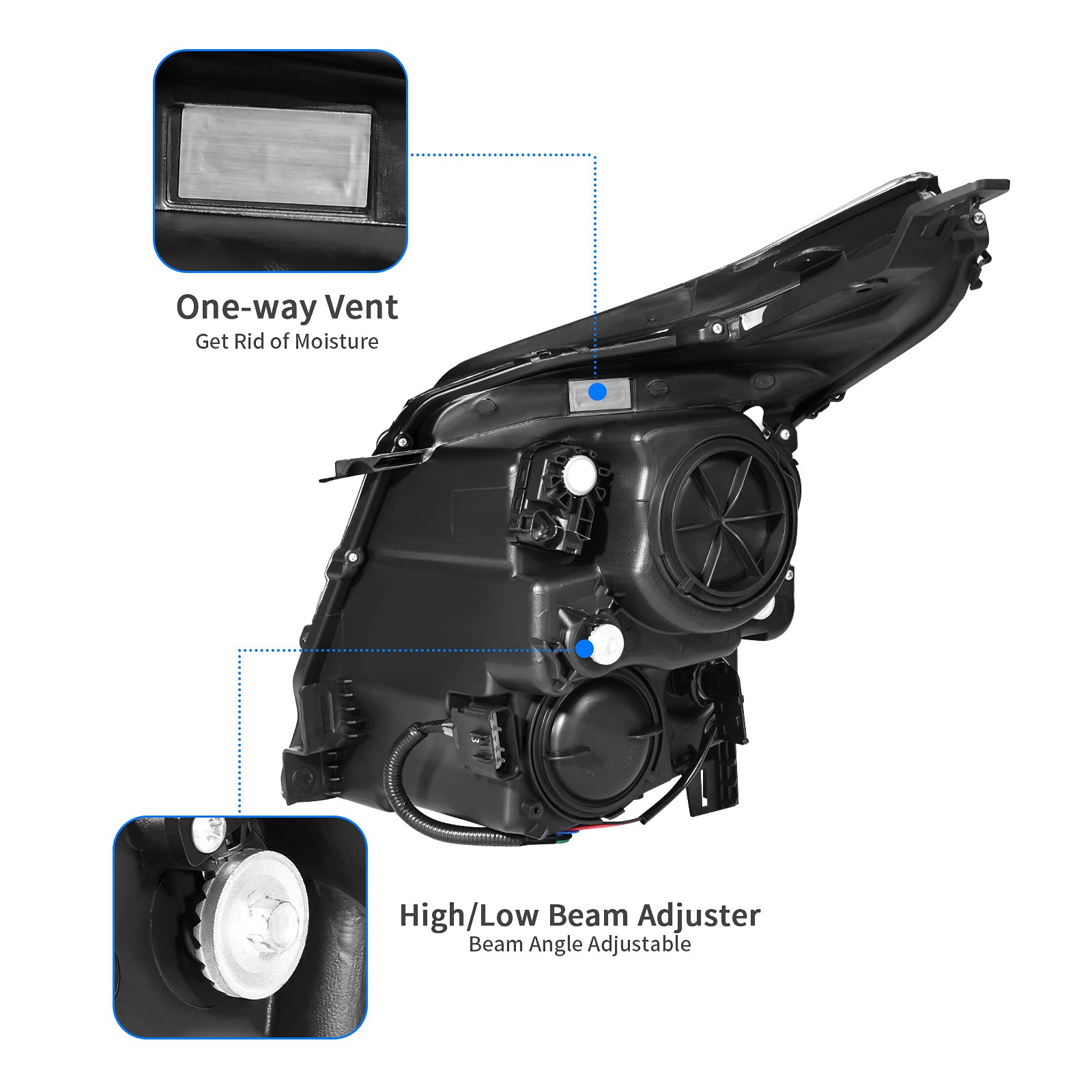 One-way Vent
Get Rid of Moisture

High/Low Beam Adjuster
Beam Angle Adjustable