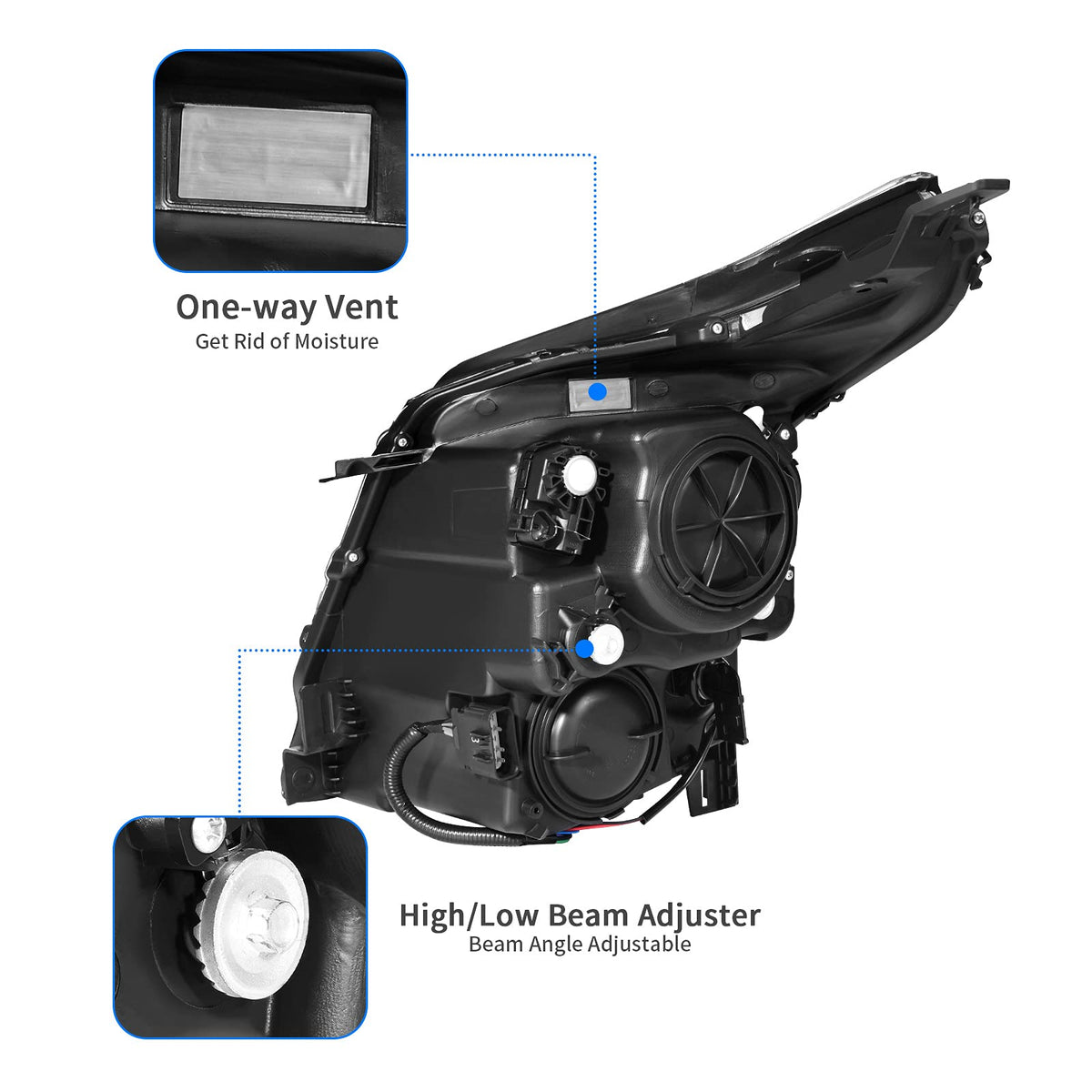 One-way Vent
Get Rid of Moisture

High/Low Beam Adjuster
Beam Angle Adjustable