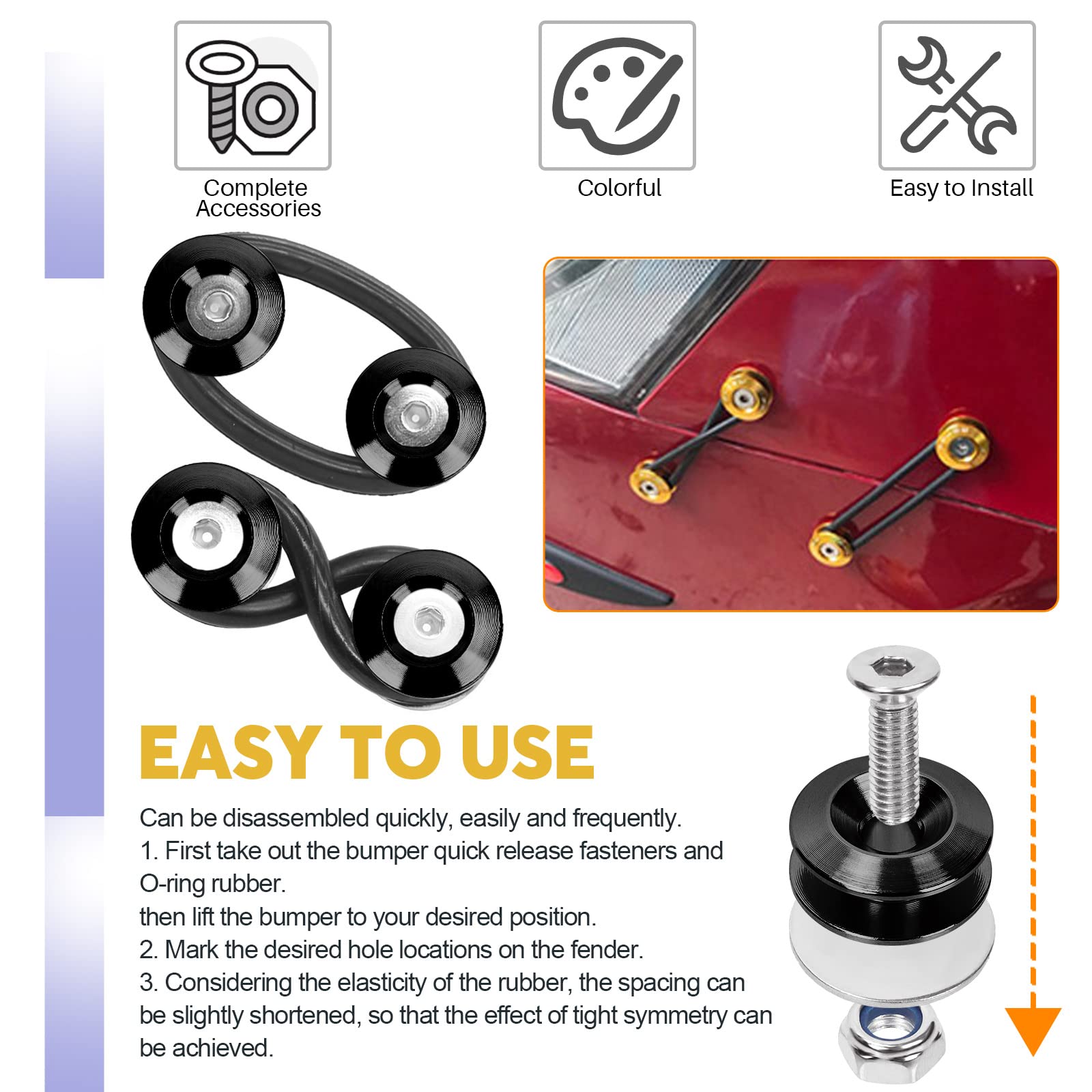 Complete Accessories

Colorful

Easy to Install

EASY TO USE

Can be disassembled quickly, easily and frequently.
1. First take out the bumper quick release fasteners and O-ring rubber.
then lift the bumper to your desired position.
2. Mark the desired hole locations on the fender.
3. Considering the elasticity of the rubber, the spacing can be slightly shortened, so that the effect of tight symmetry can be achieved.