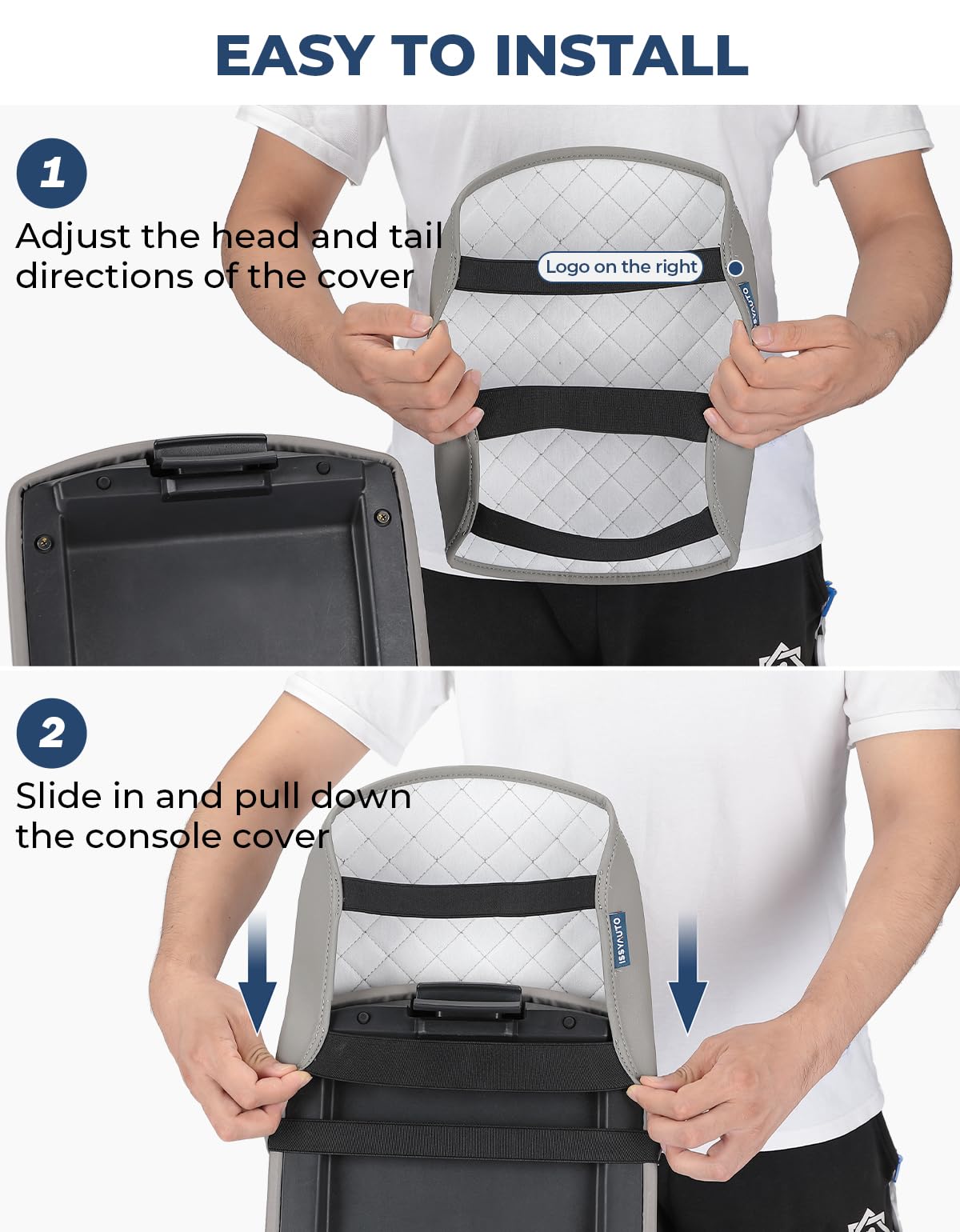 EASY TO INSTALL

1

Adjust the head and tail directions of the cover

Logo on the right

ISSYAUTO

2

Slide in and pull down the console cover

ISSYAUTO