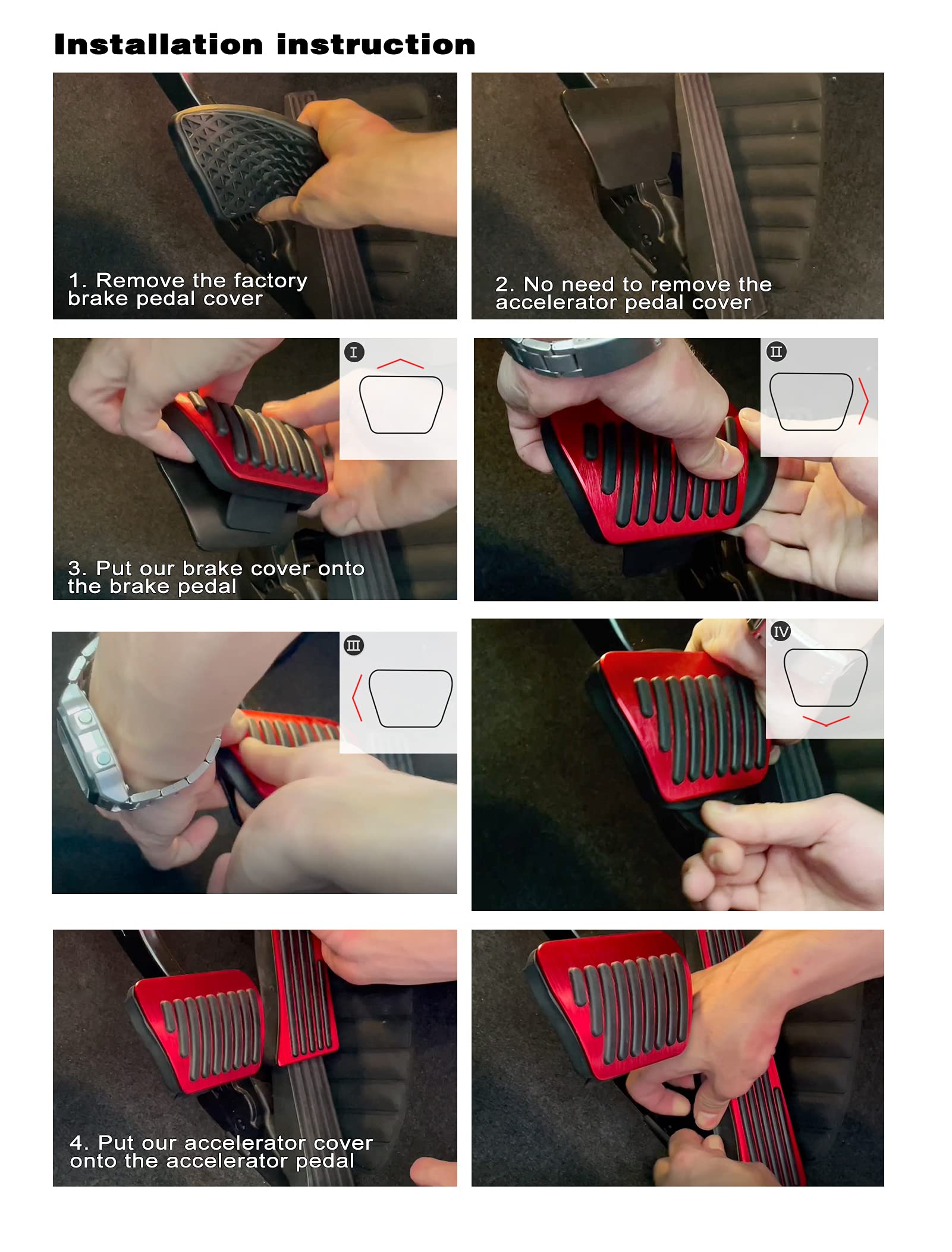 Installation instruction

1. Remove the factory brake pedal cover

2. No need to remove the accelerator pedal cover

I

3. Put our brake cover onto the brake pedal

II

III

IV

4. Put our accelerator cover onto the accelerator pedal